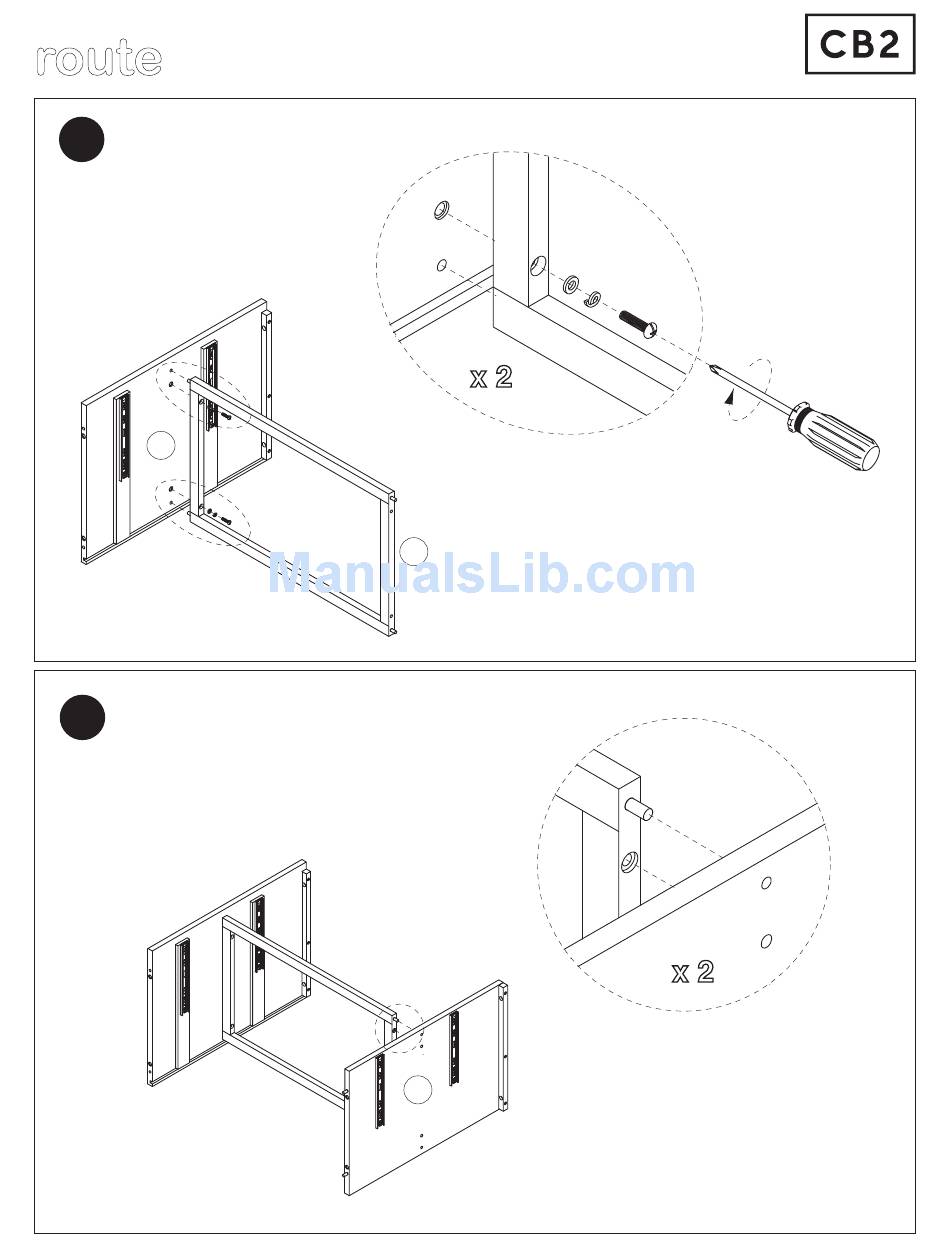 route

CB2

x 2

ManualsLib.com

x 2