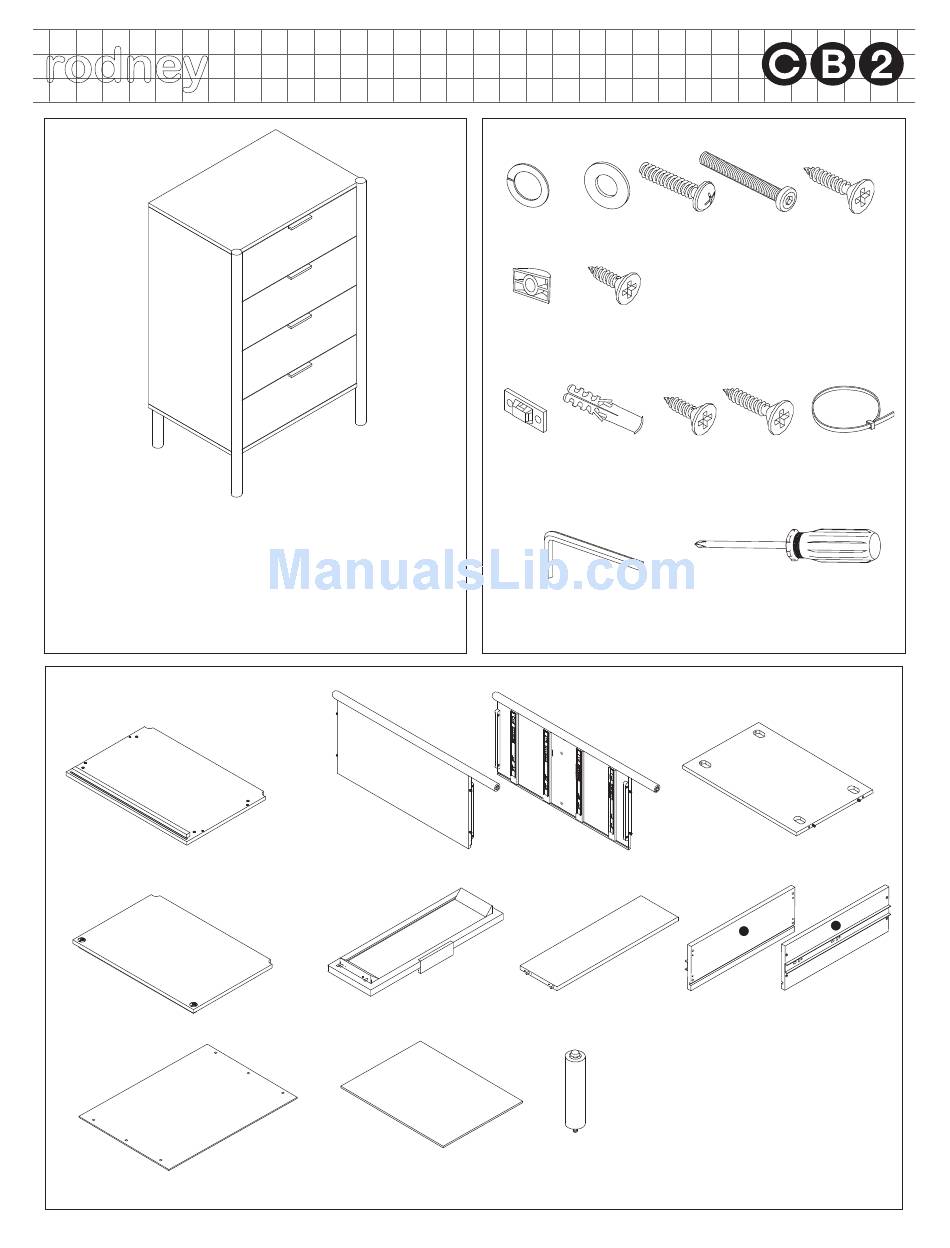 rodney

CB2

ManualsLib.com