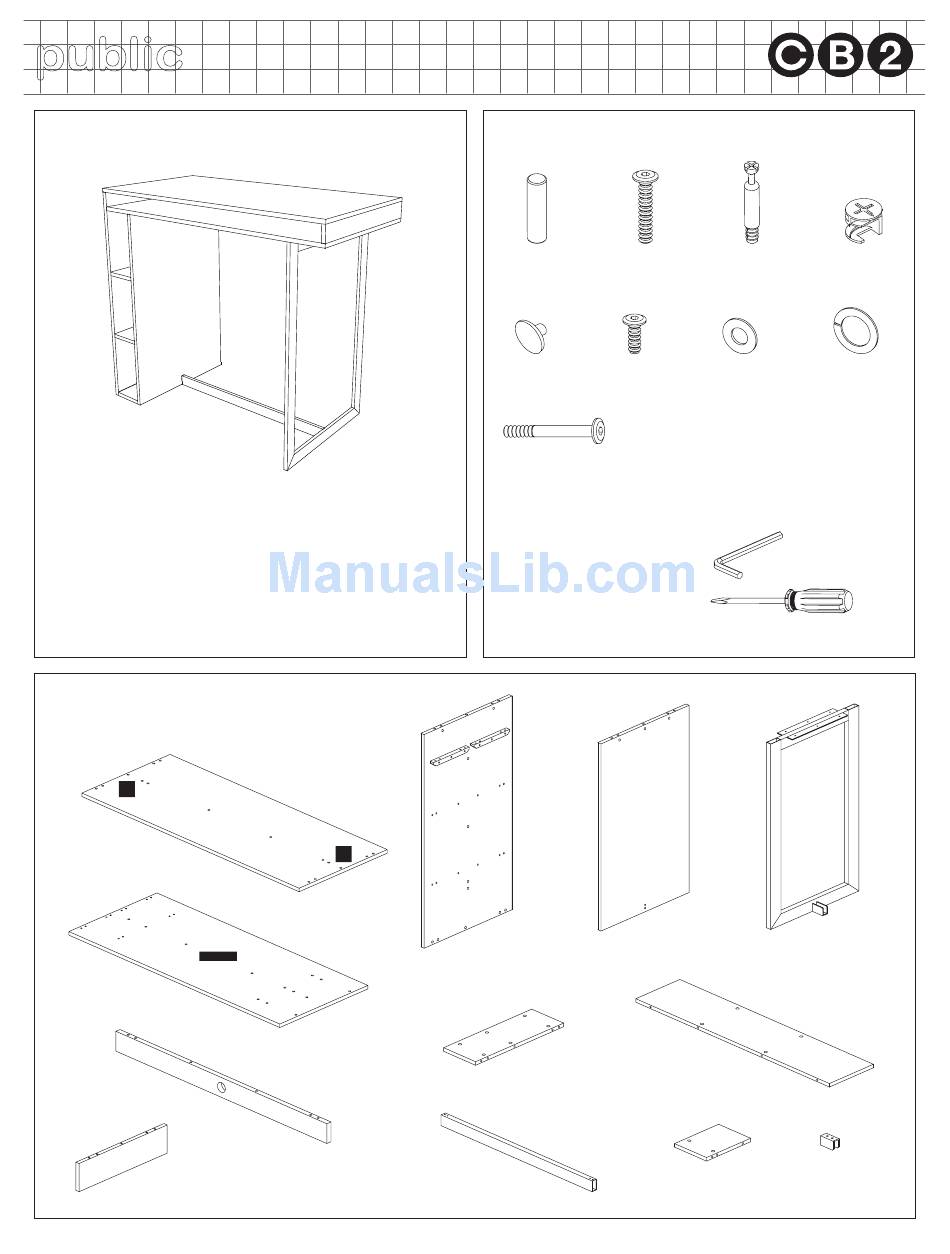 public

CB2

ManualsLib.com