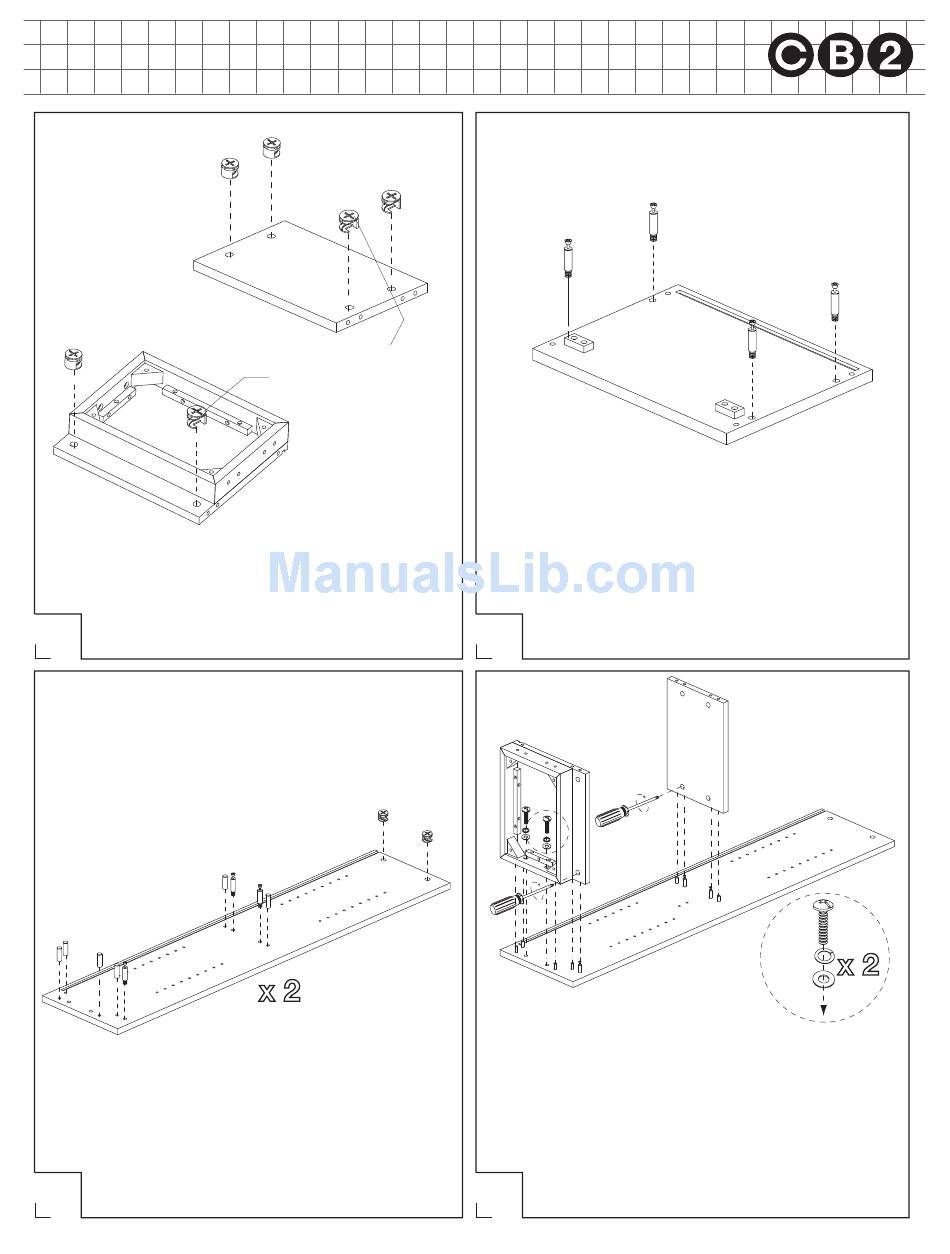 CB2

ManualsLib.com

x 2

x 2