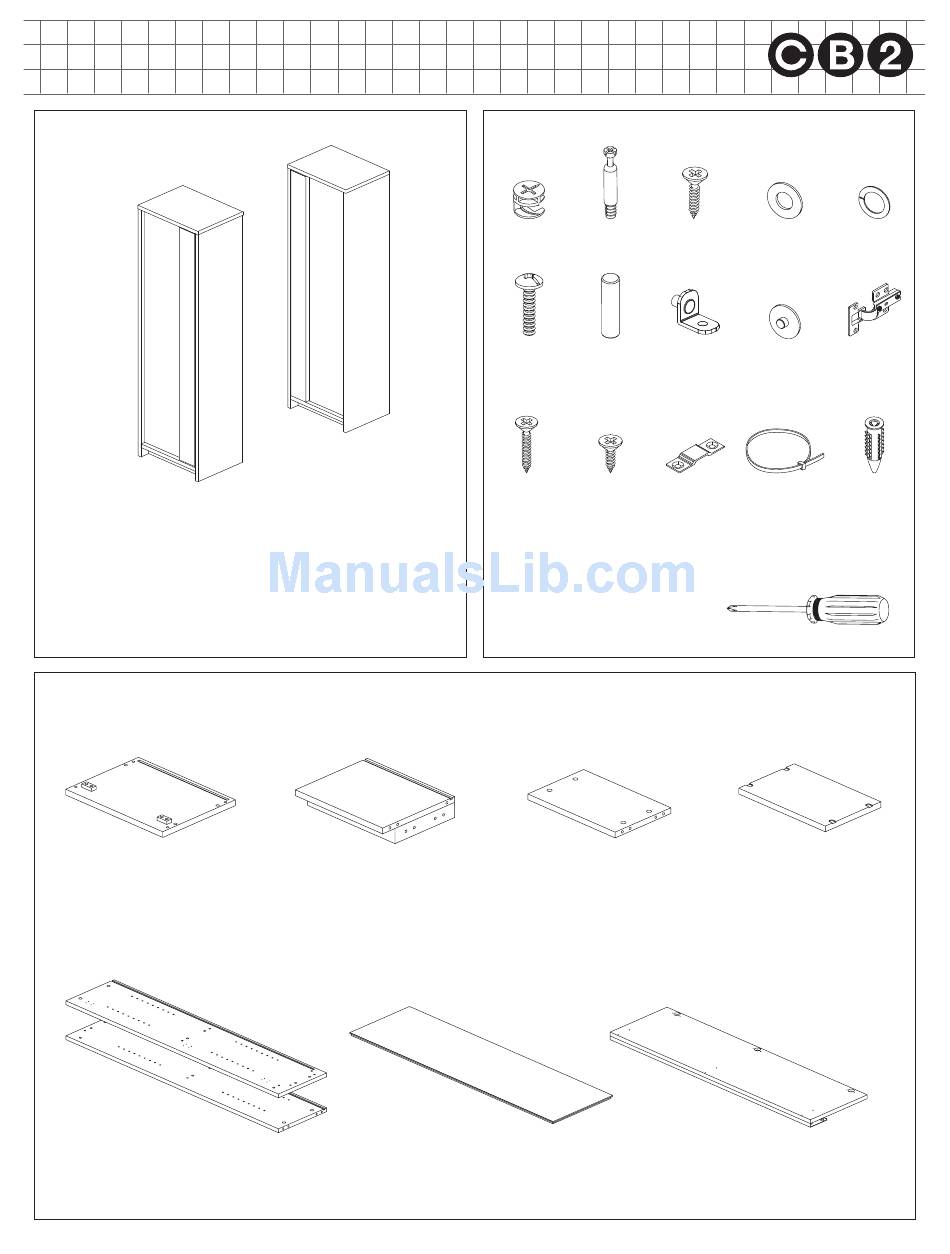 CB2

ManualsLib.com