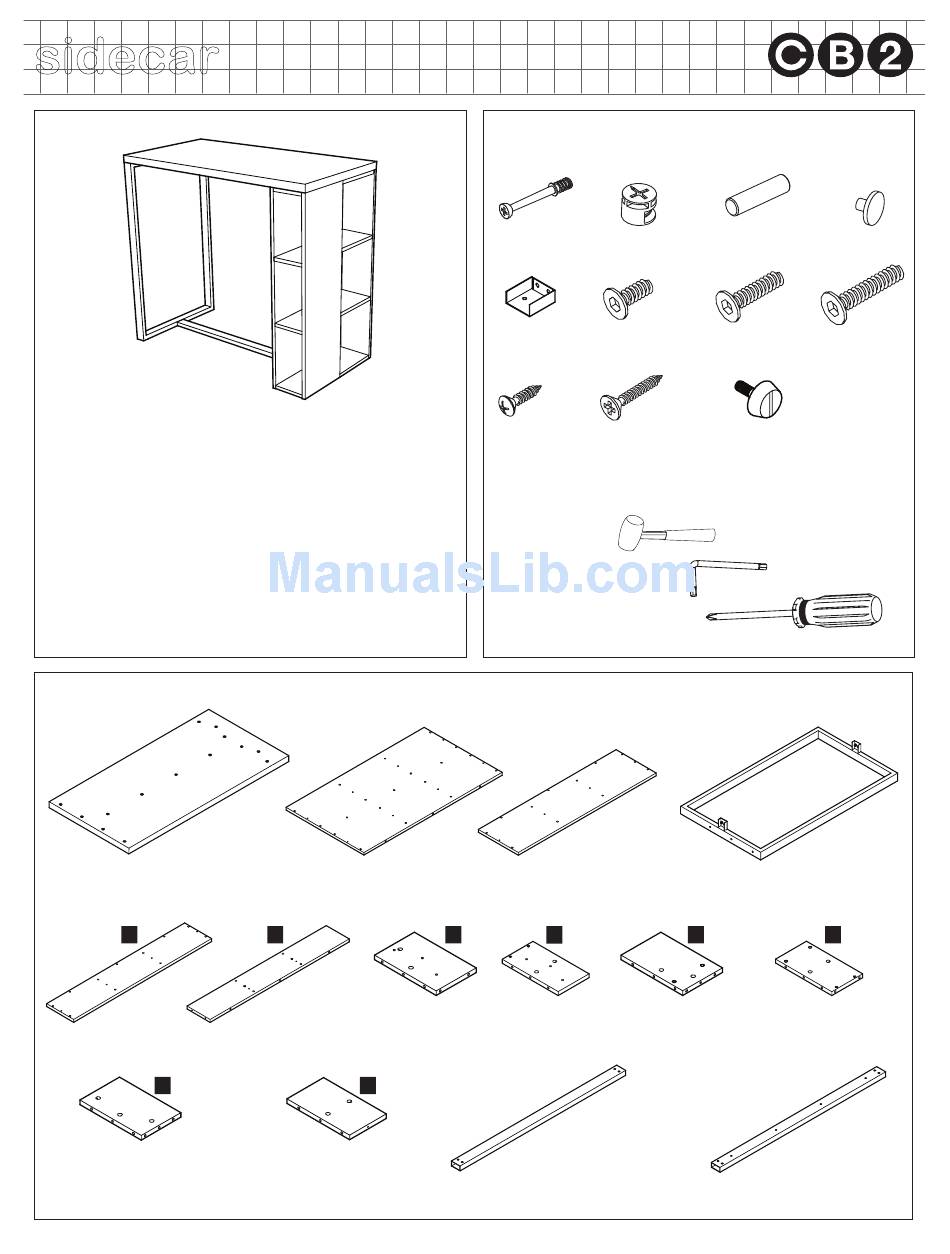 sidecar

CB2

ManualsLib.com