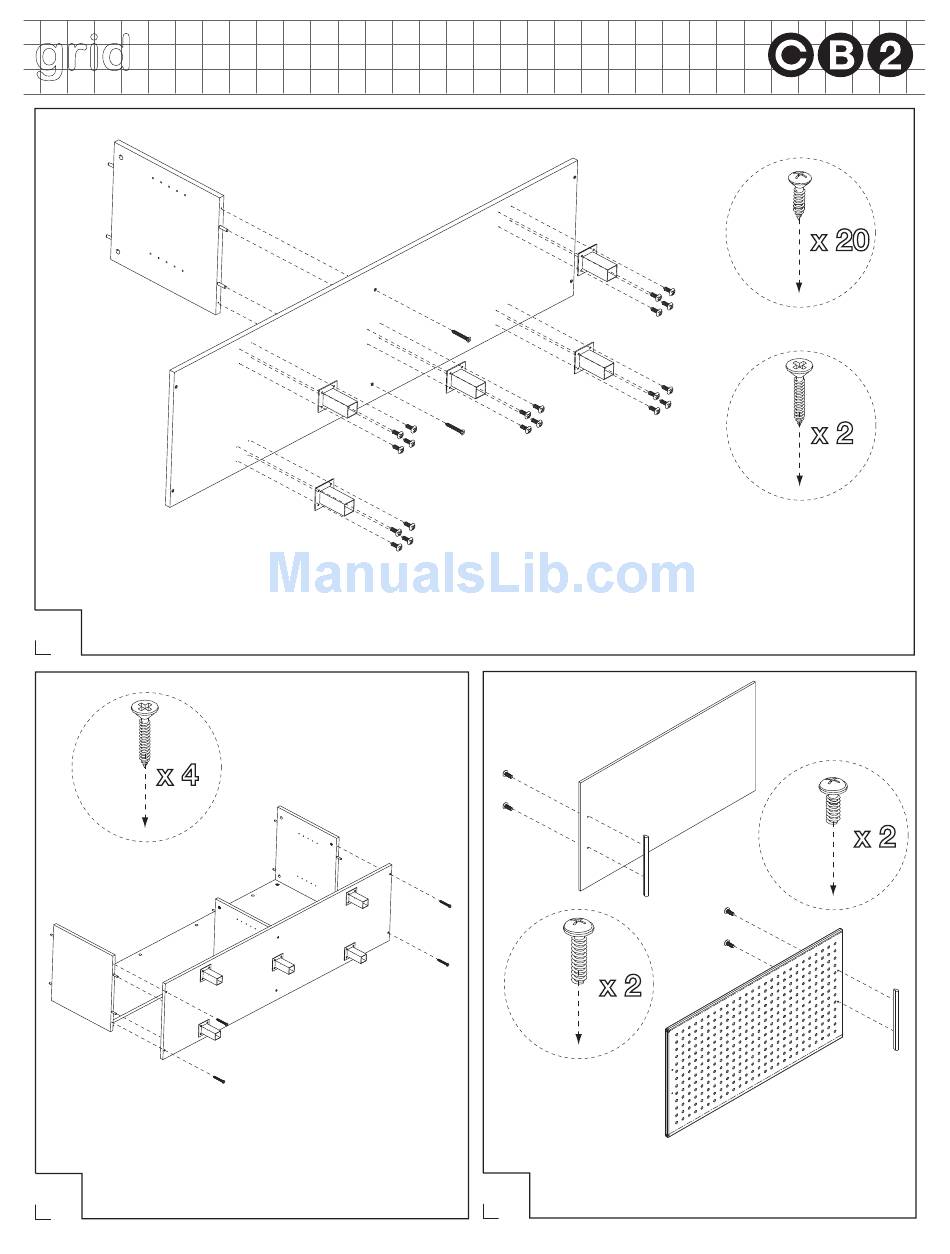 grid

CB2

x 20

x 2

ManualsLib.com

x 4

x 2

x 2