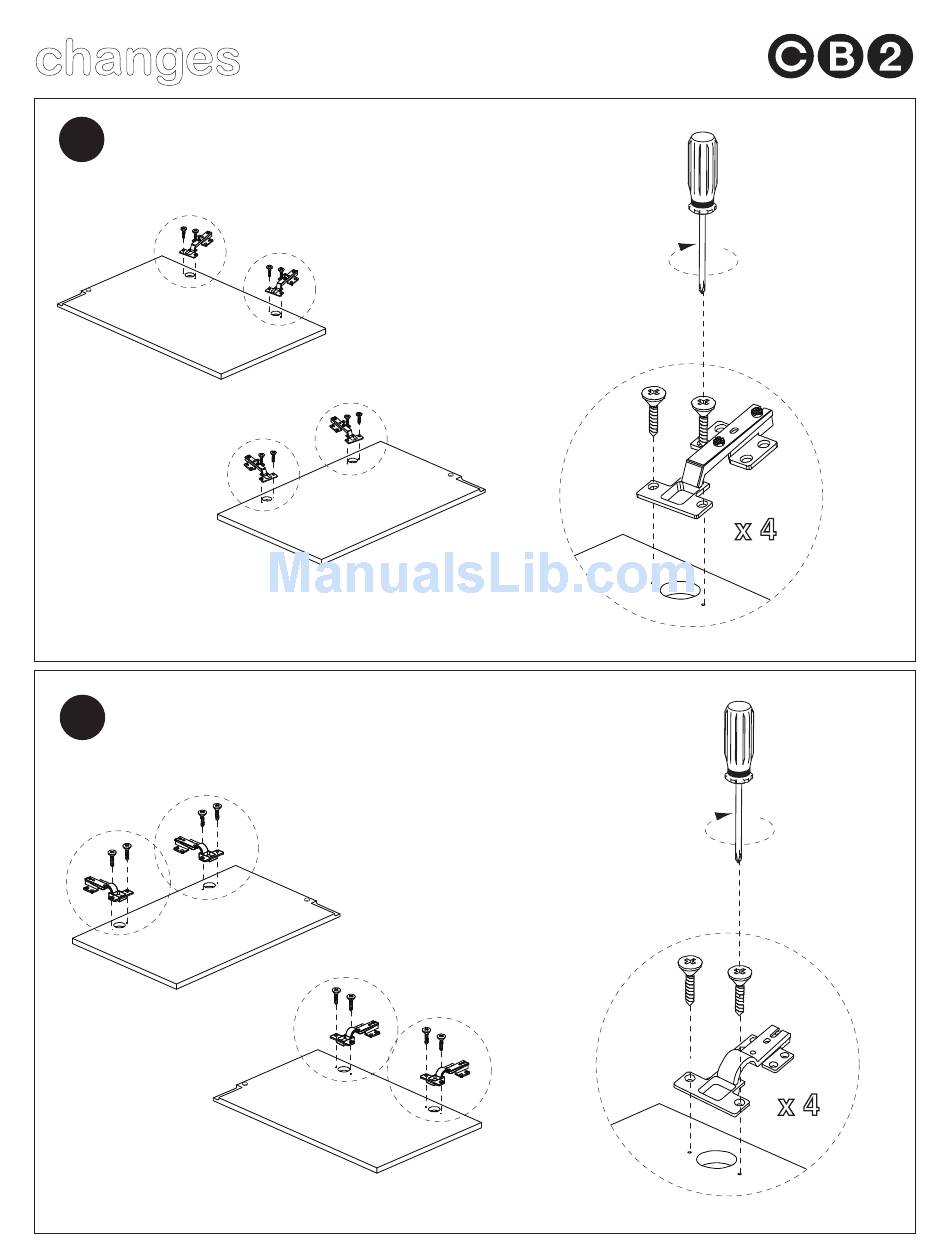 changes

CB2

x 4

ManualsLib.com

x 4