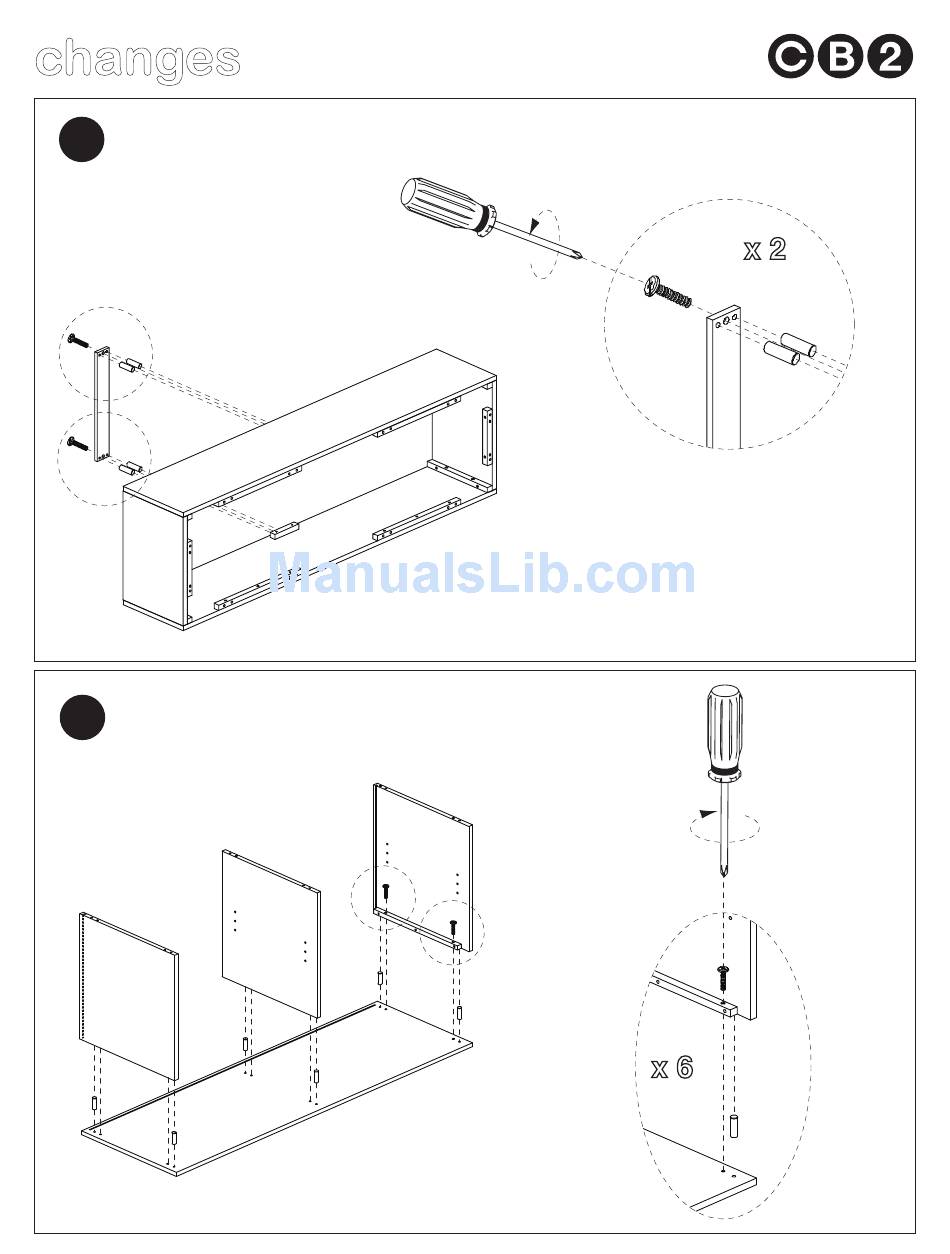 changes

CB2

x 2

ManualsLib.com

x 6