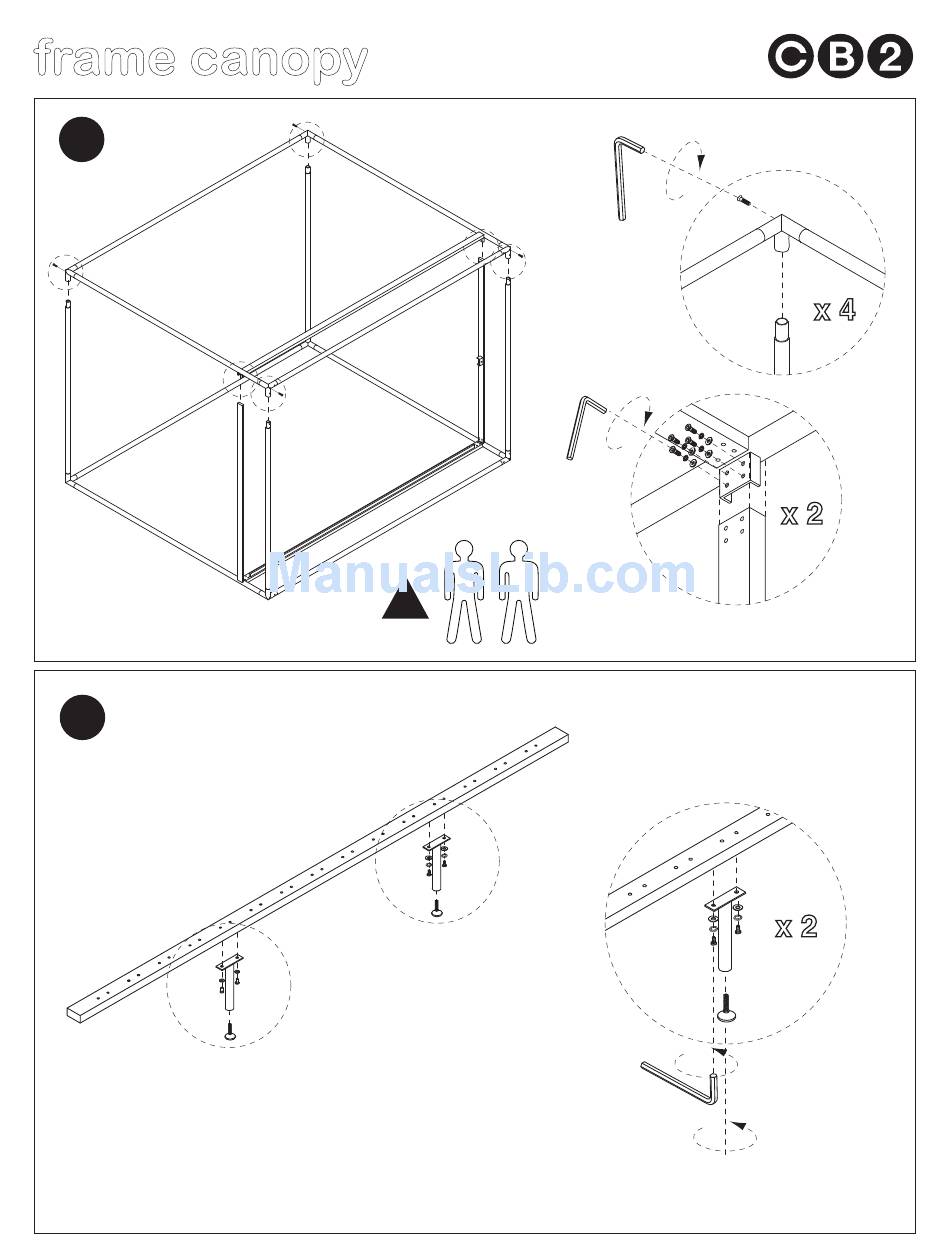 frame canopy

CB2

x 4

x 2

ManualsLib.com

x 2