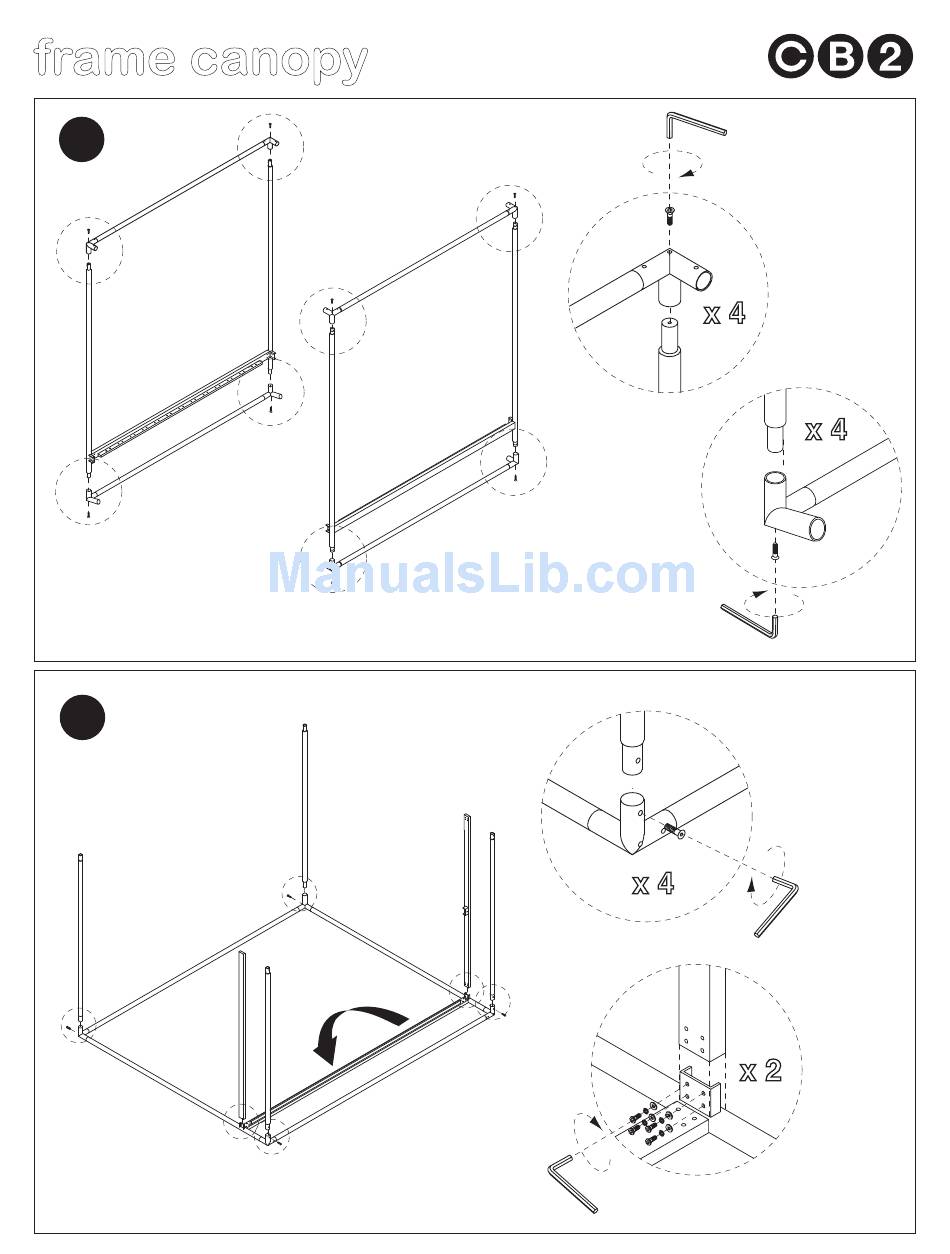 frame canopy

CB2

x 4

x 4

ManualsLib.com

x 4

x 2