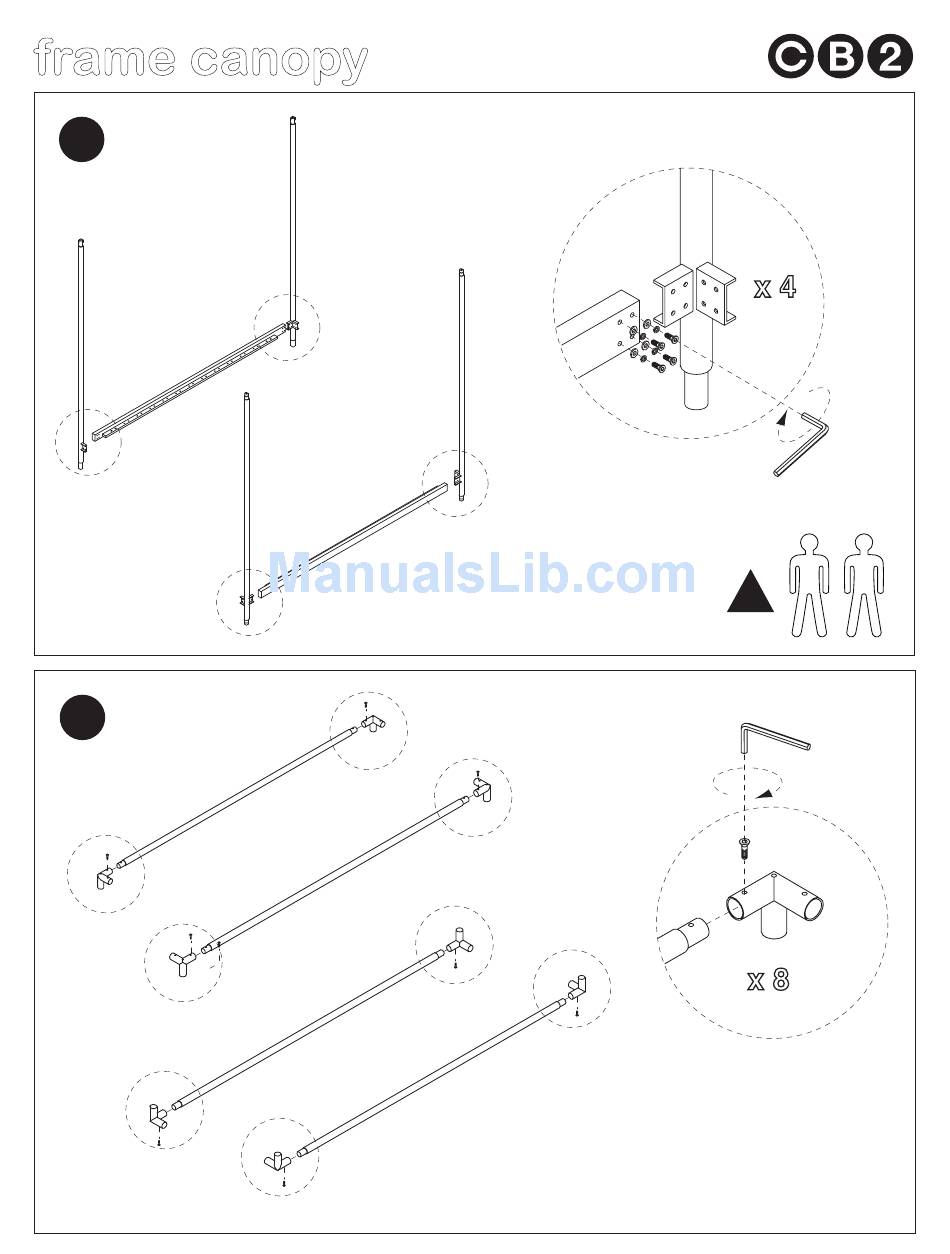 frame canopy

CB2

x 4

ManualsLib.com

x 8