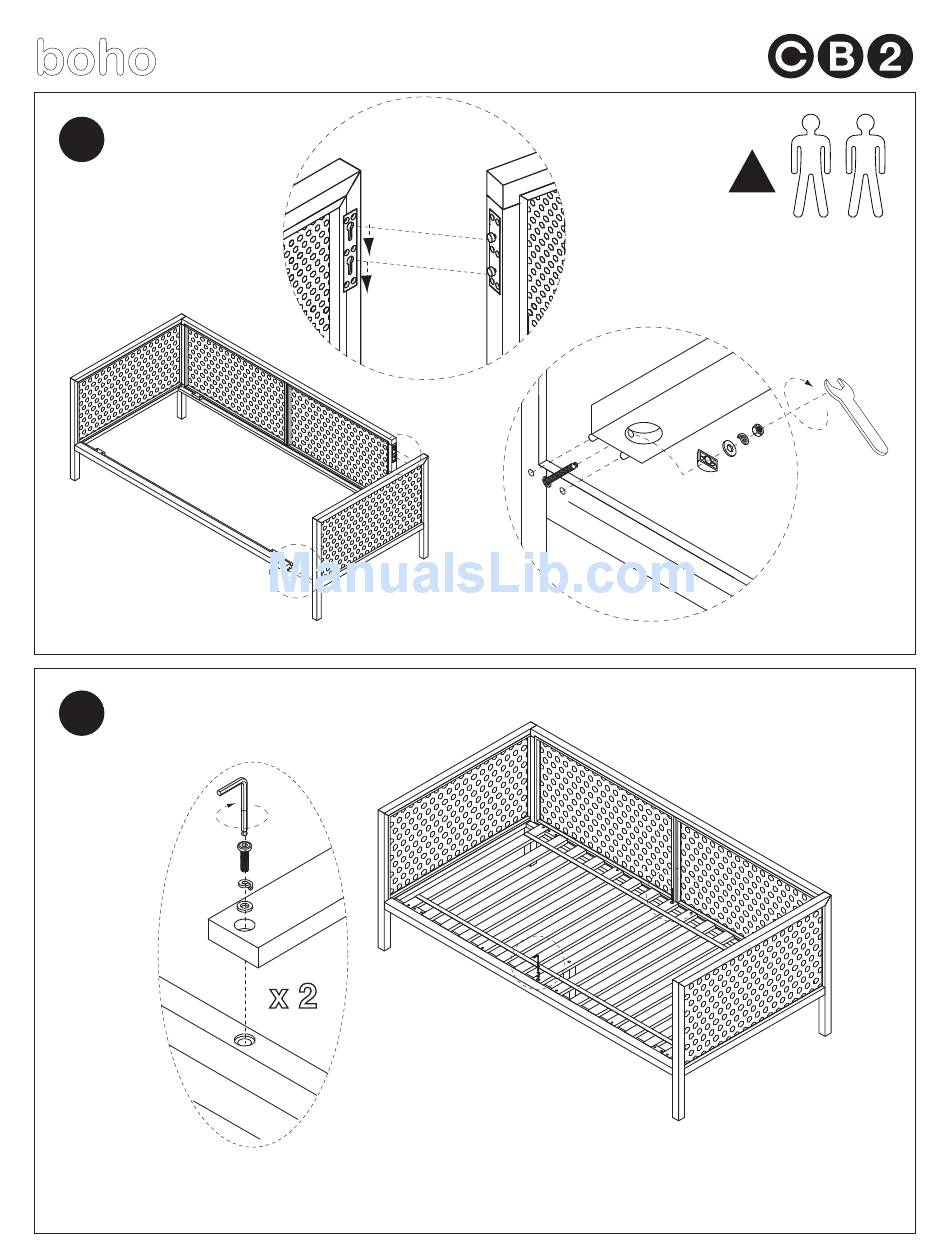 boho

CB2

ManualsLib.com

x 2