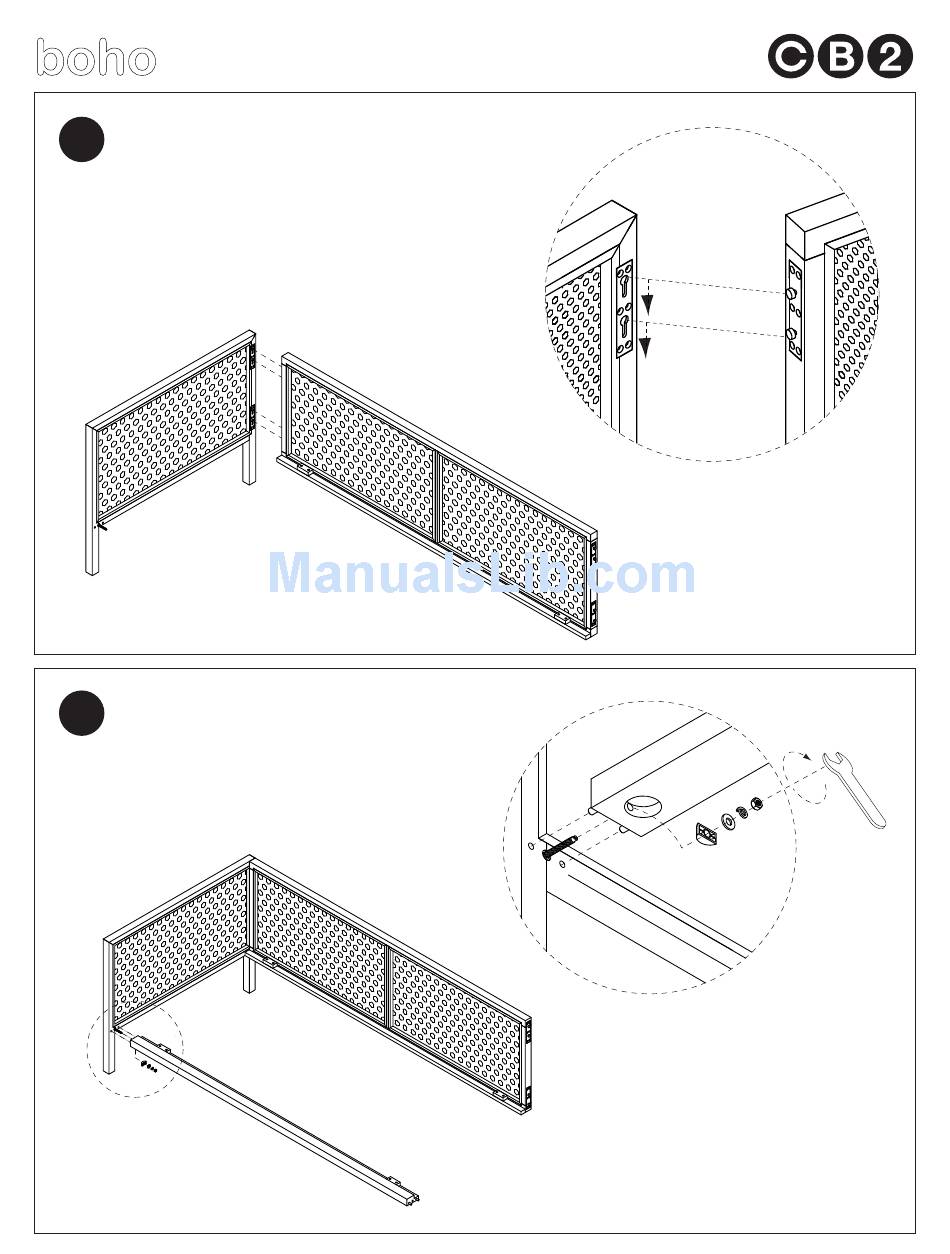 boho

CB2

ManualsLib.com