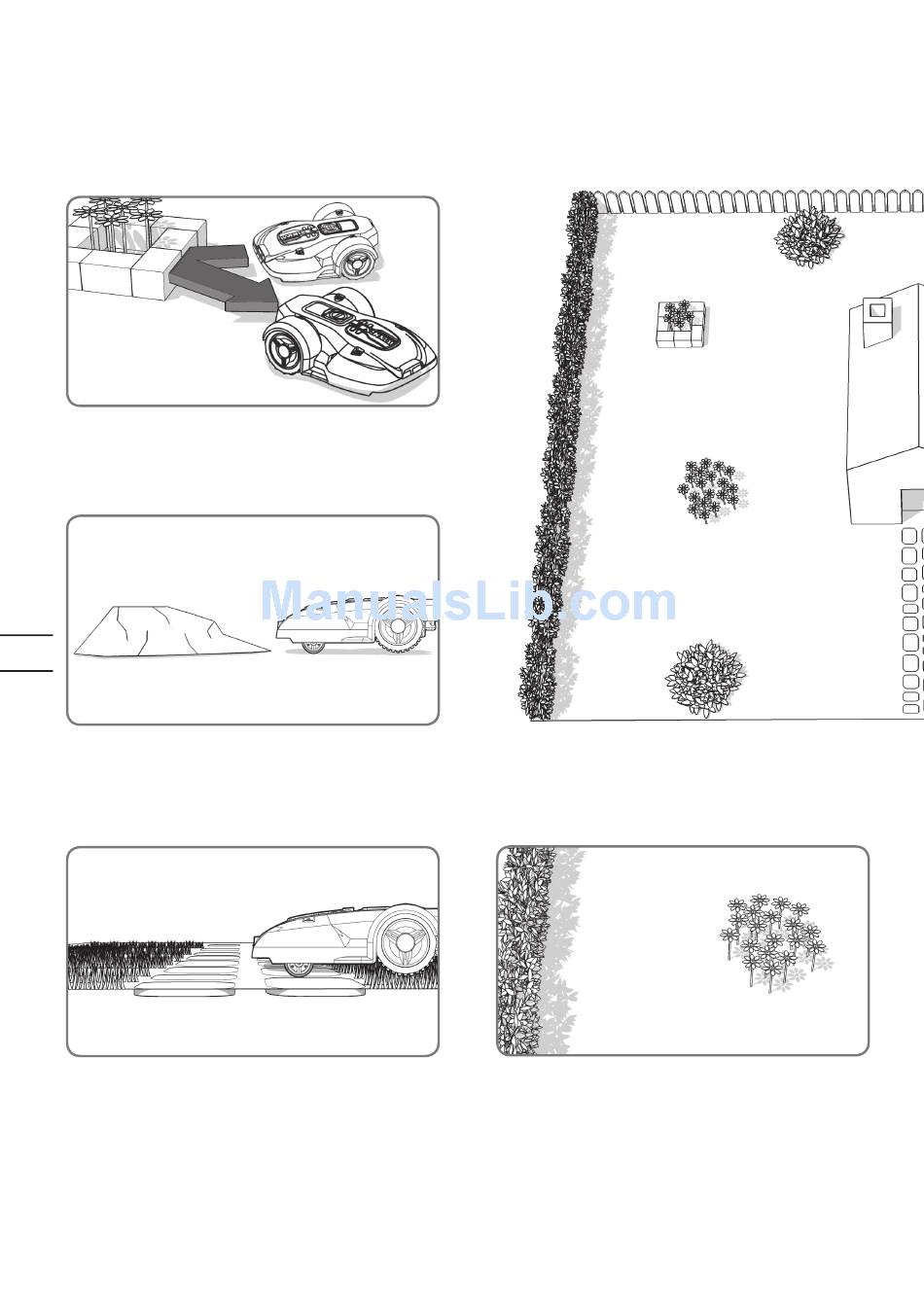 ManualsLib.com