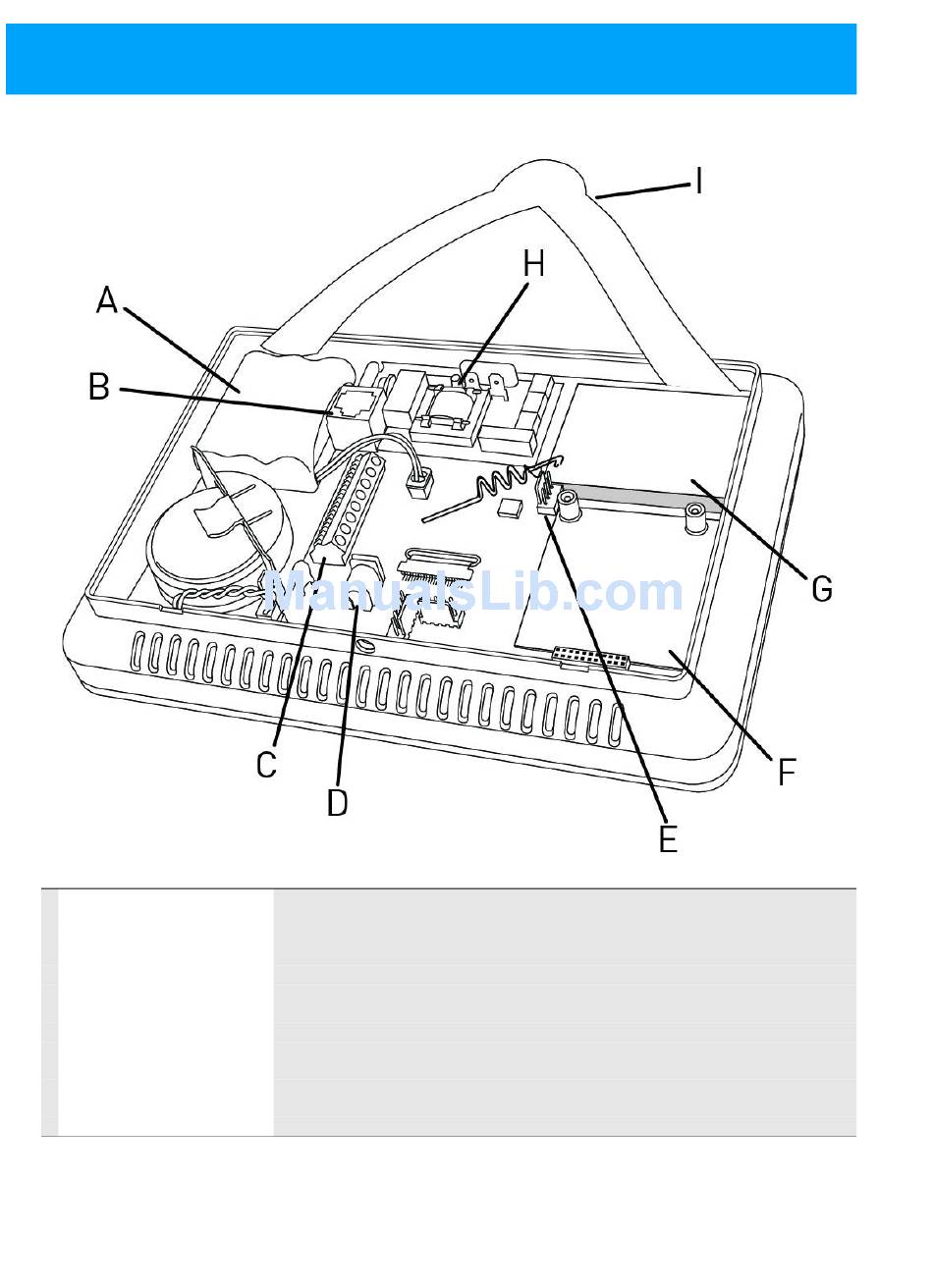 I
H
A
B
G
ManualsLib.com
C
D
F
E