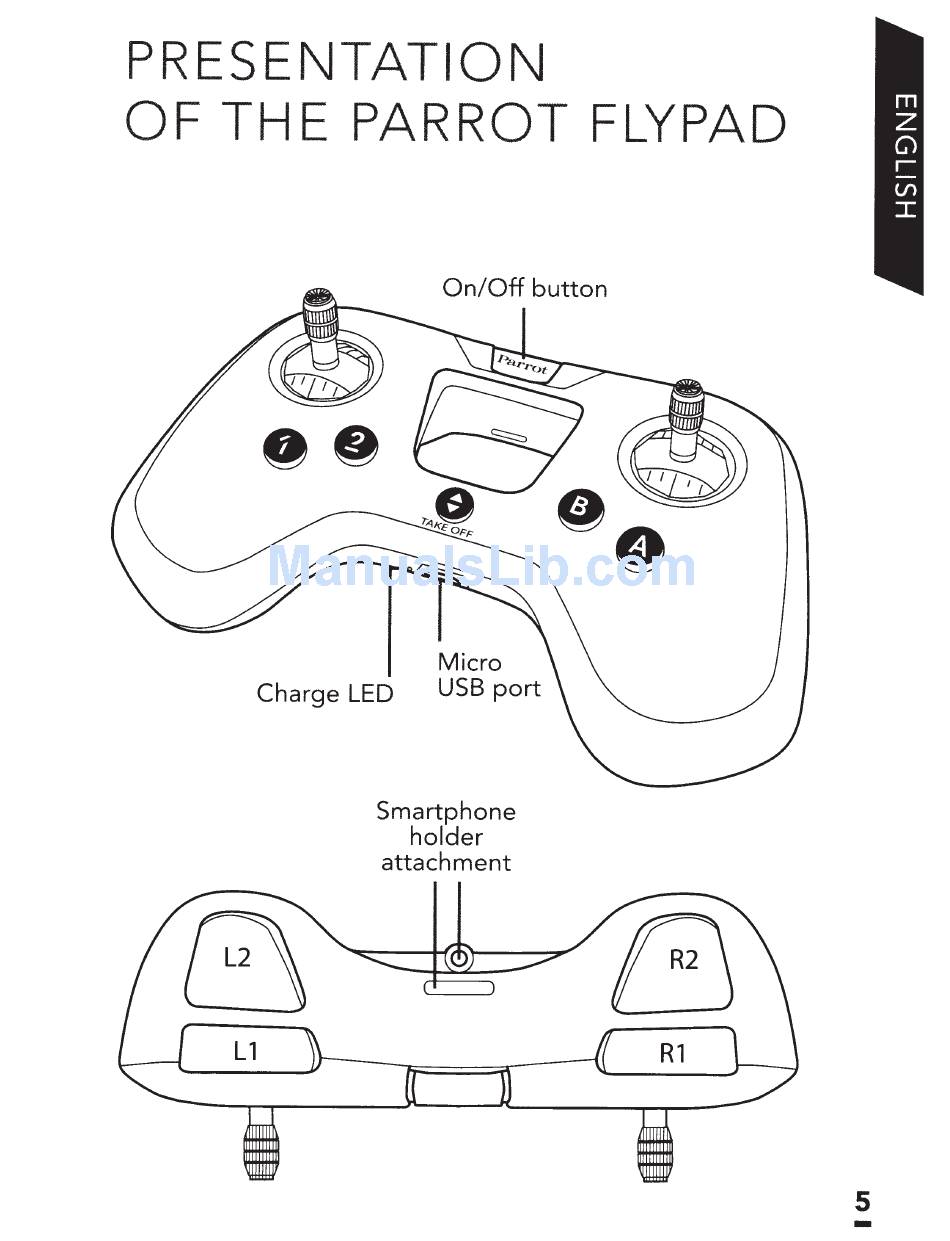 PRESENTATION OF THE PARROT FLYPAD

ENGLISH

On/Off button

Parrot

1 2

TAKE OFF

B

A

ManualsLib.com

Charge LED

Micro USB port

Smartphone holder attachment

L2

R2

L1

R1

5