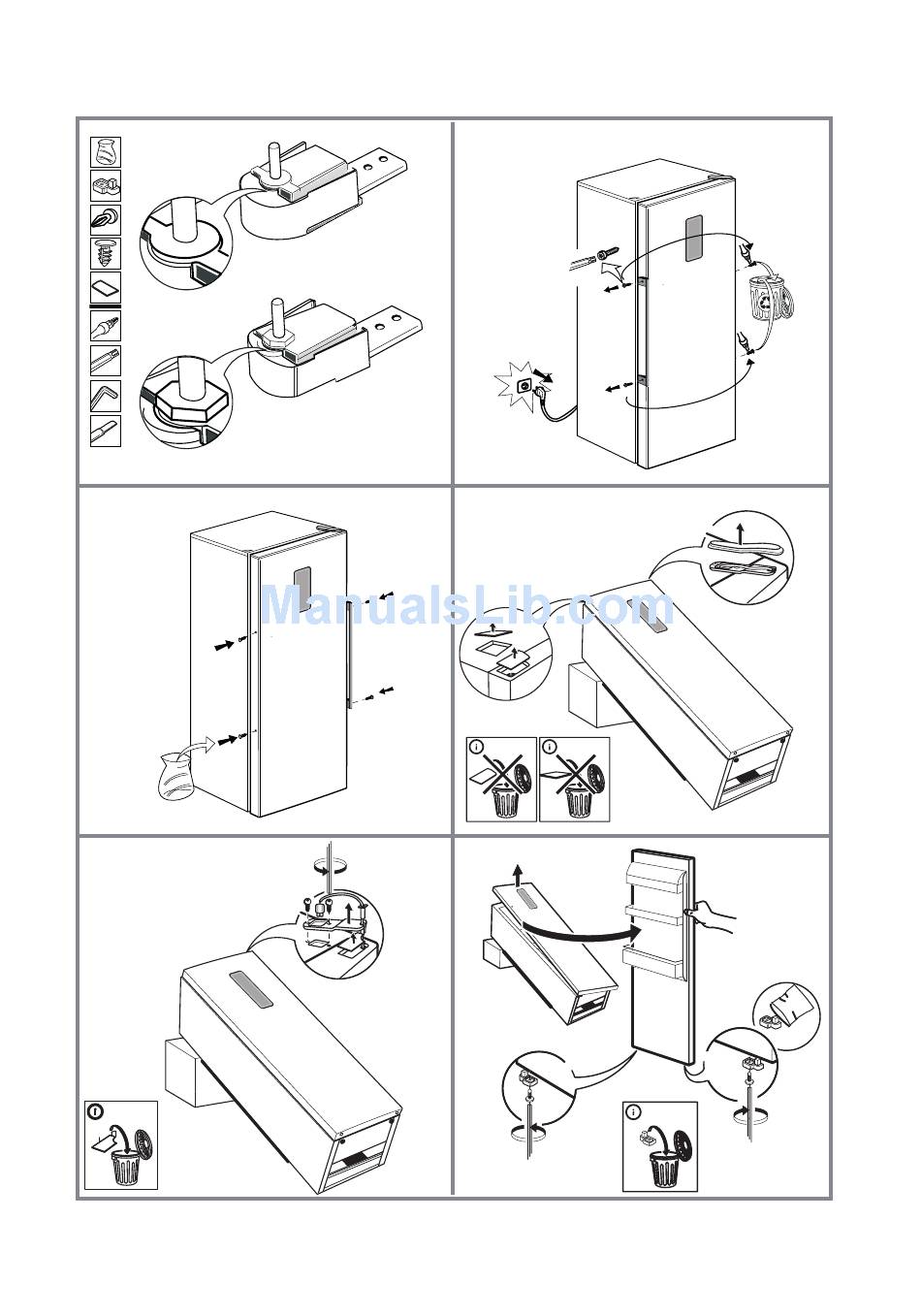 ManualsLib.com