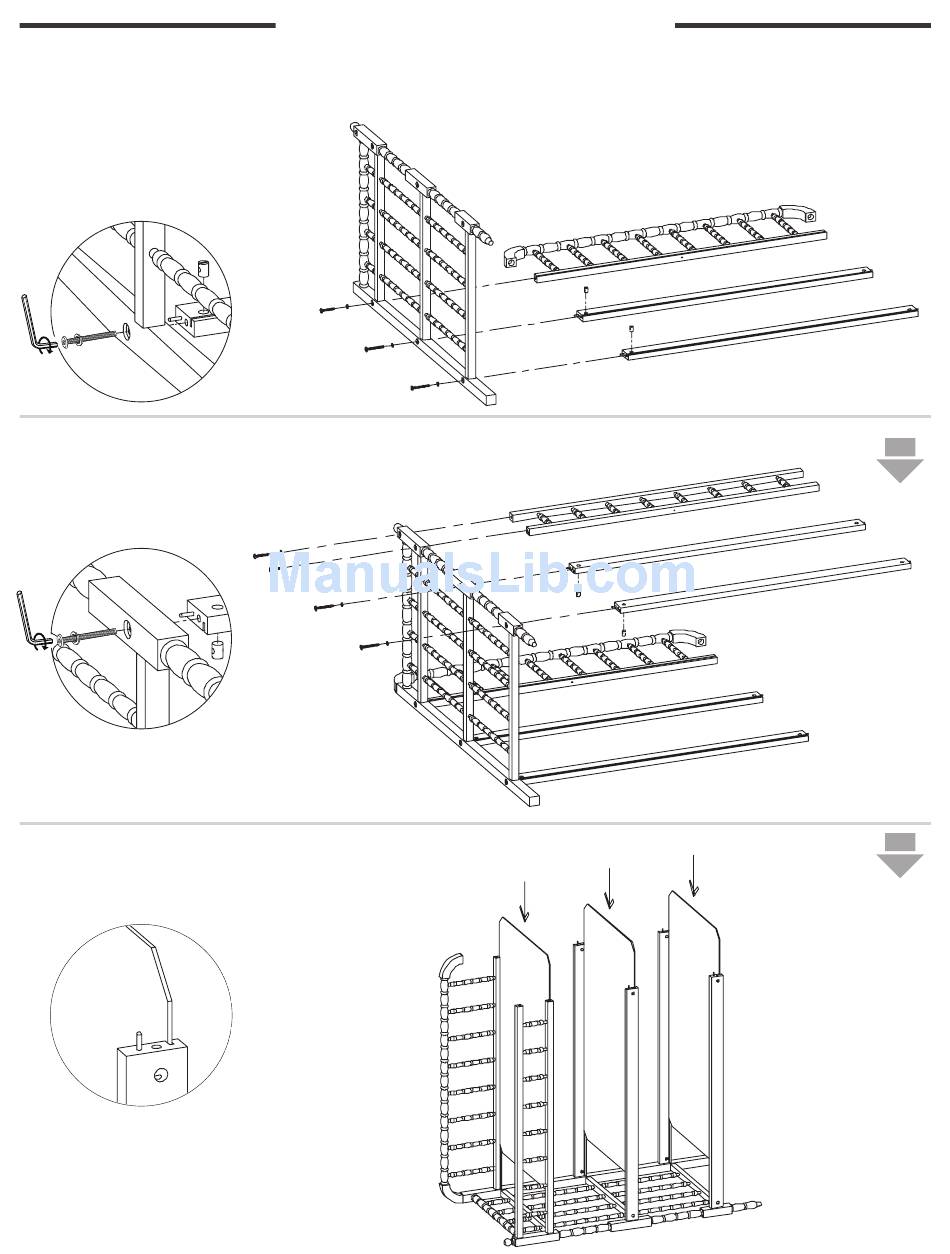 ManualsLib.com