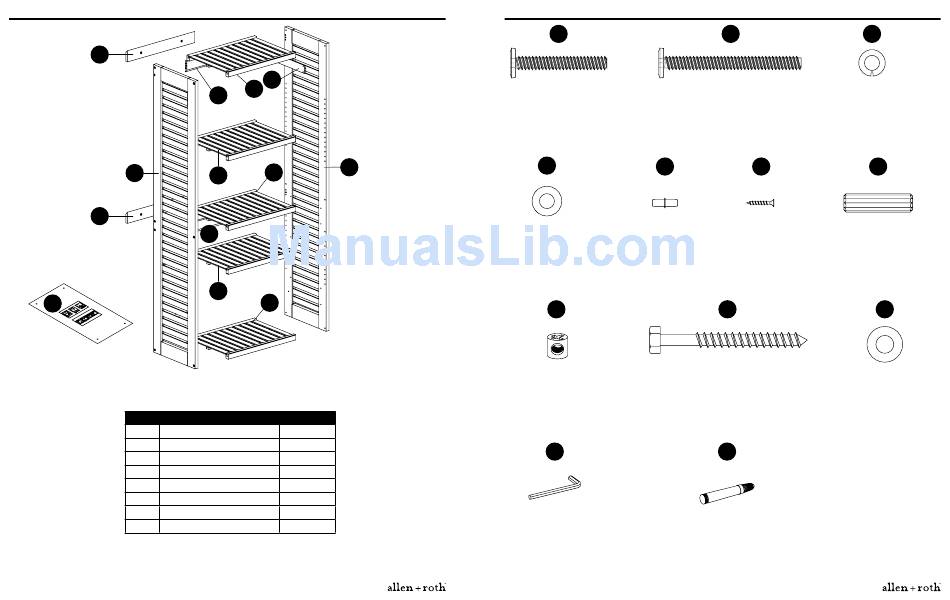 ManualsLib.com

allen + roth

allen + roth