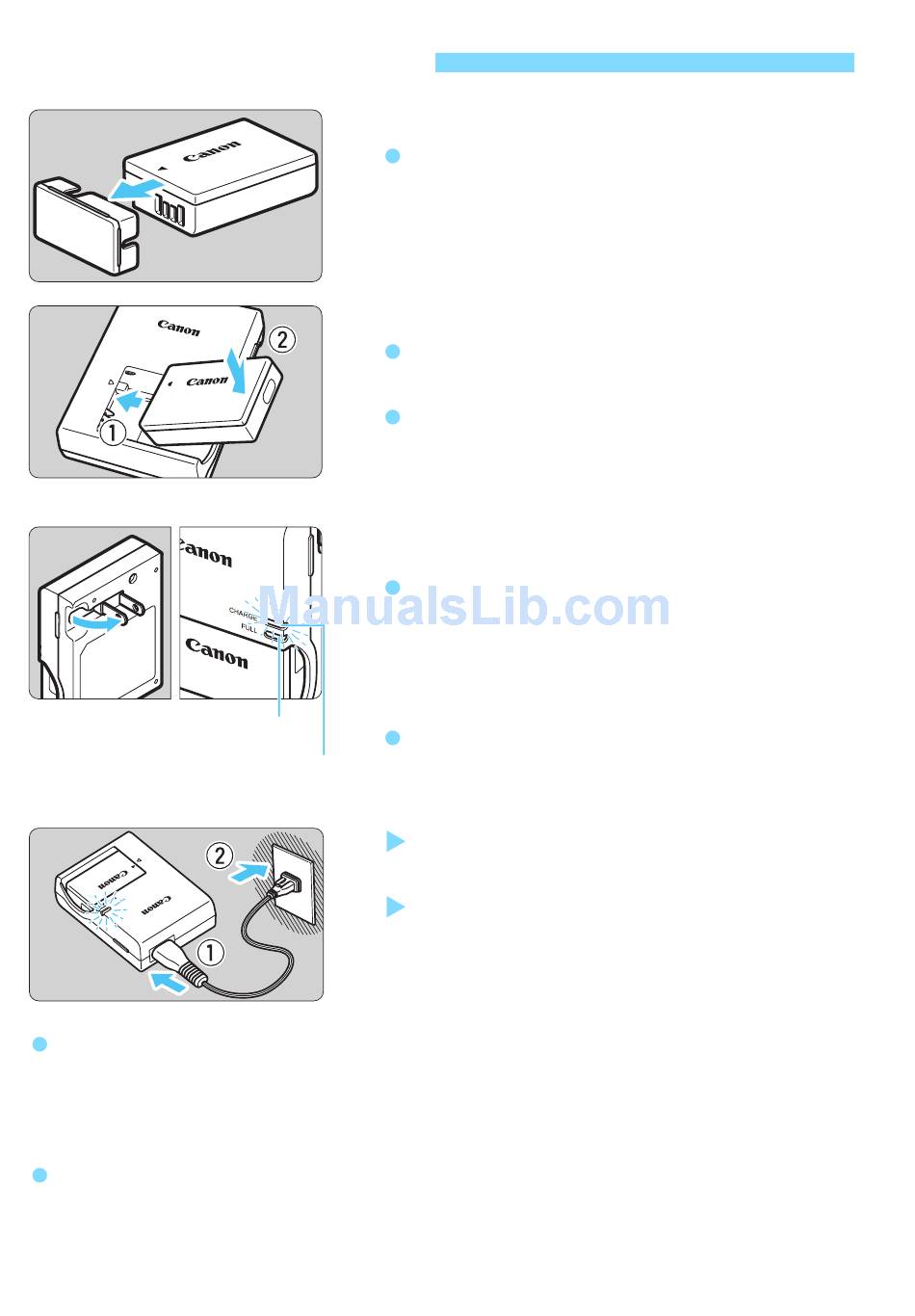 Canon

Canon

Canon

②

①

Canon

CHARGE

FULL

Canon

ManualsLib.com

Canon

Canon

②

①