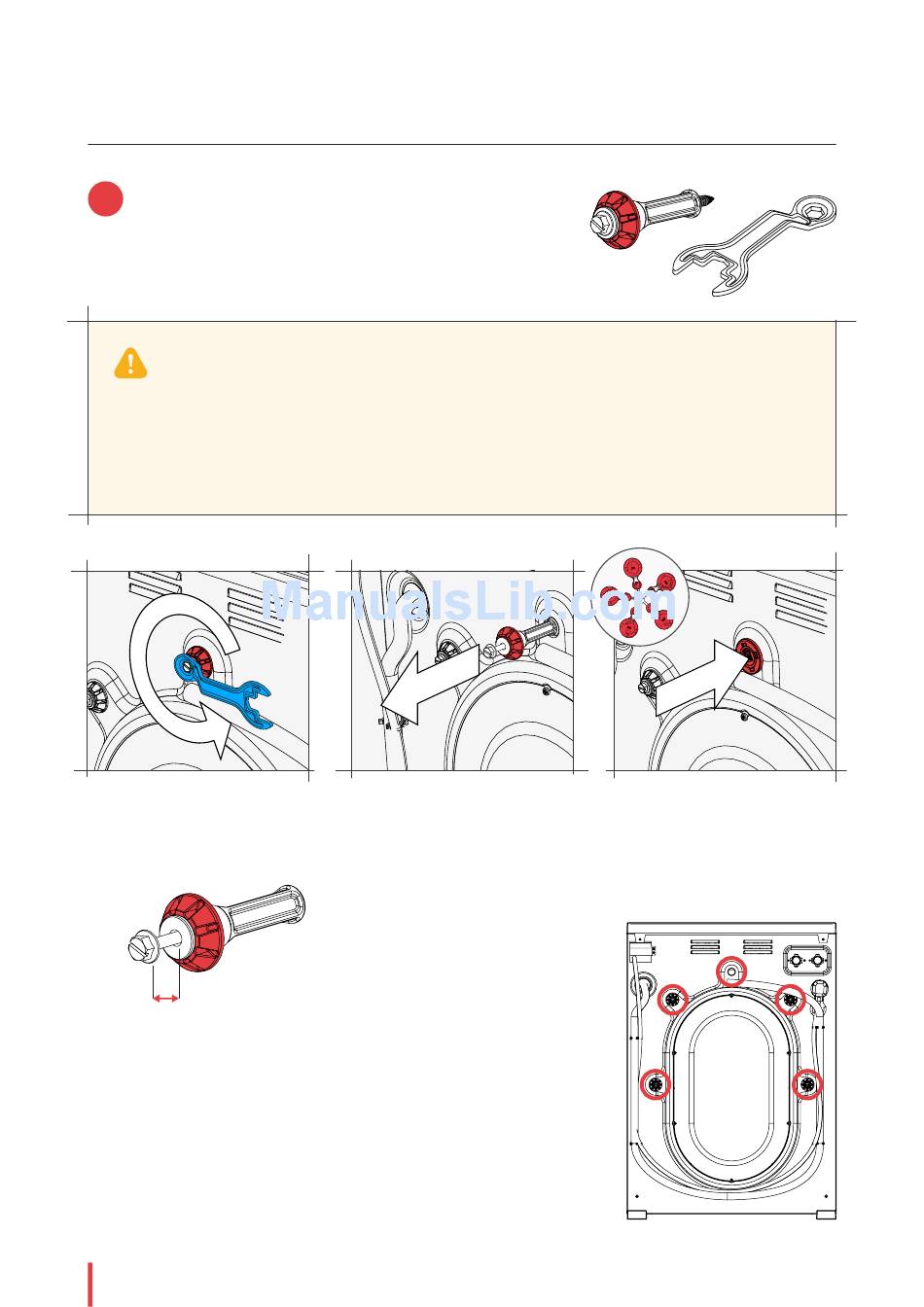 ManualsLib.com