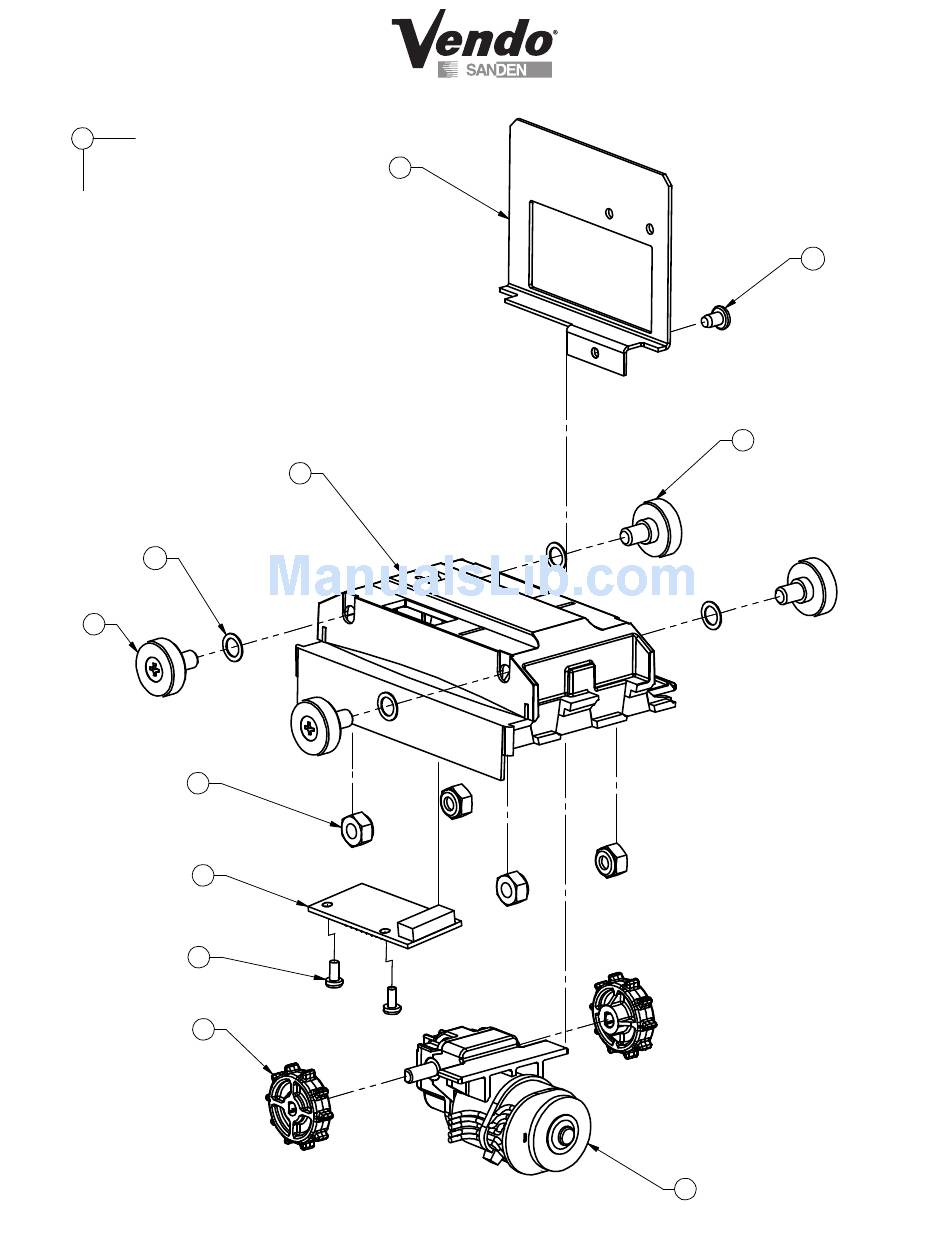 Vendo®
SANDEN

ManualsLib.com