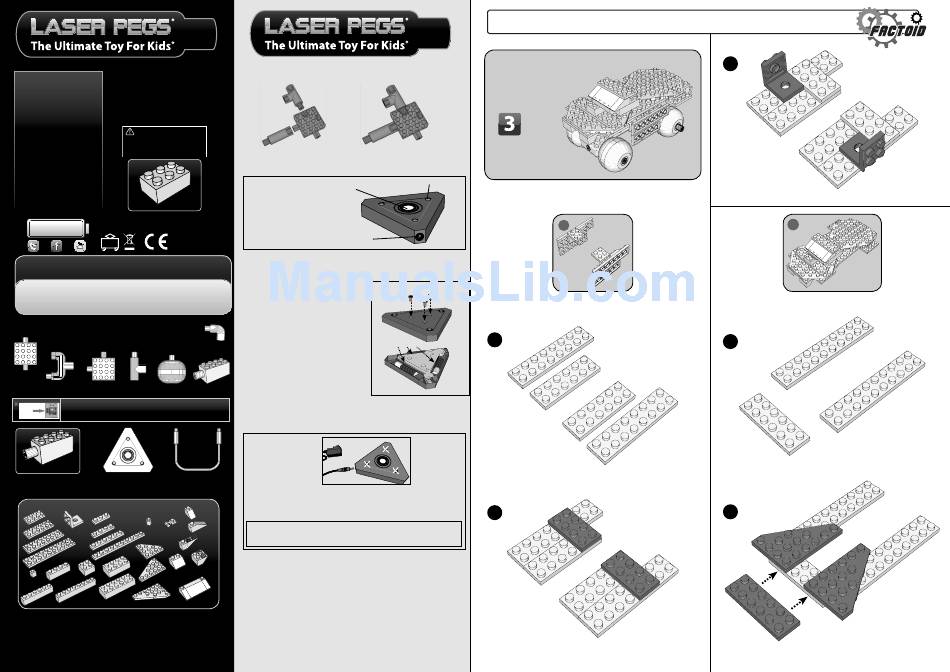 LASER PEGS®
The Ultimate Toy For Kids®

LASER PEGS®
The Ultimate Toy For Kids®

FACTOID

3

ManualsLib.com