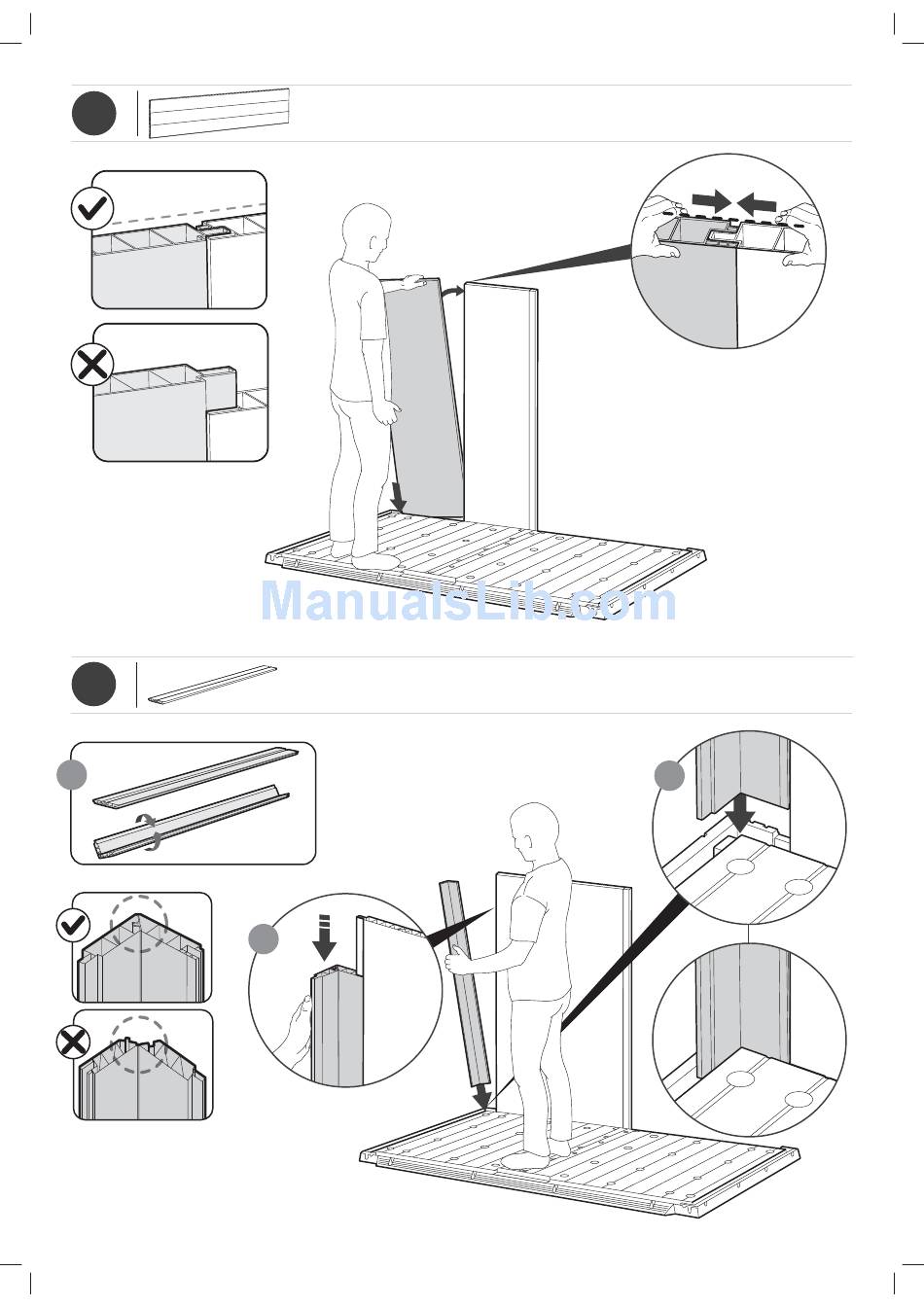 ManualsLib.com