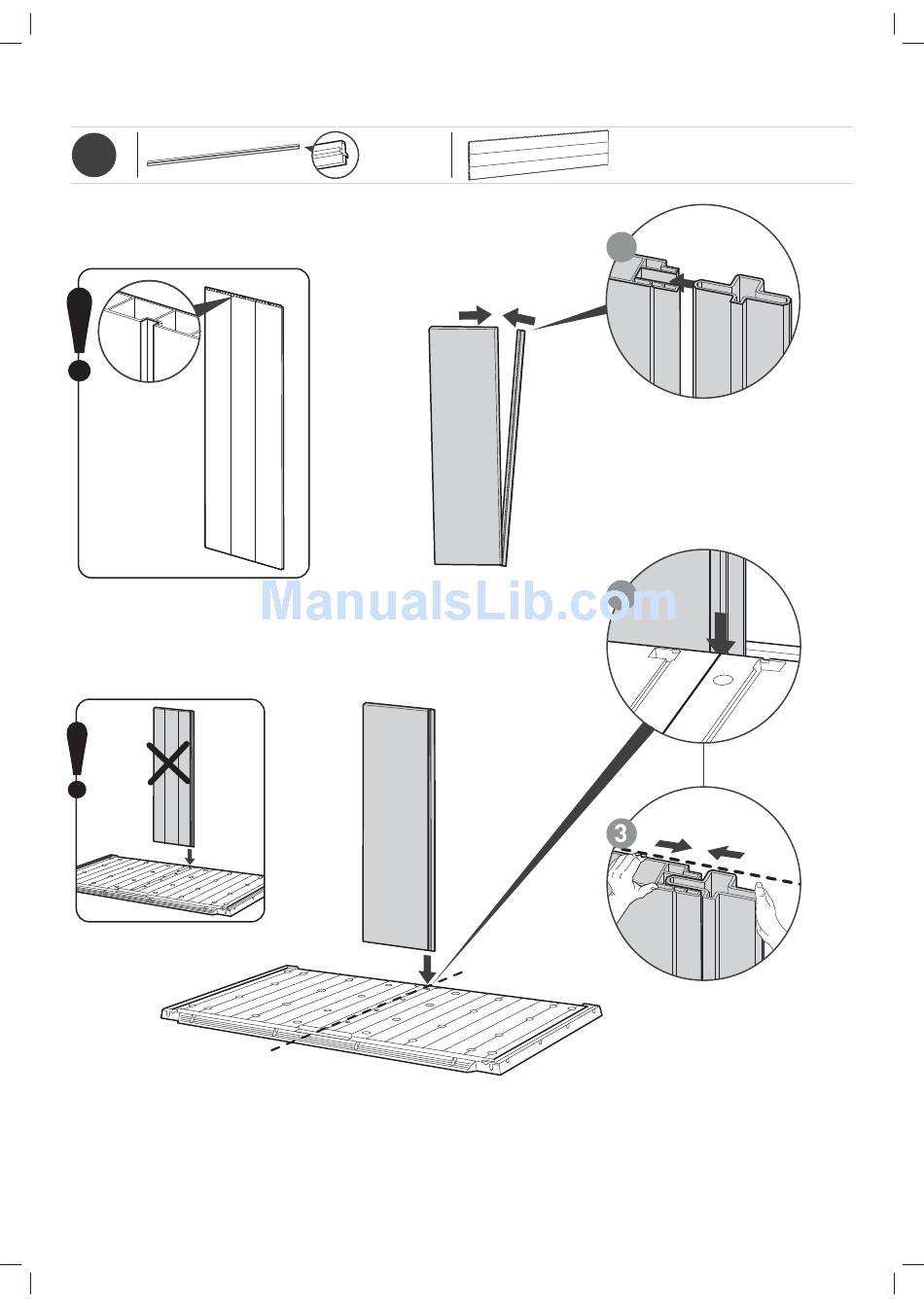 ManualsLib.com

3