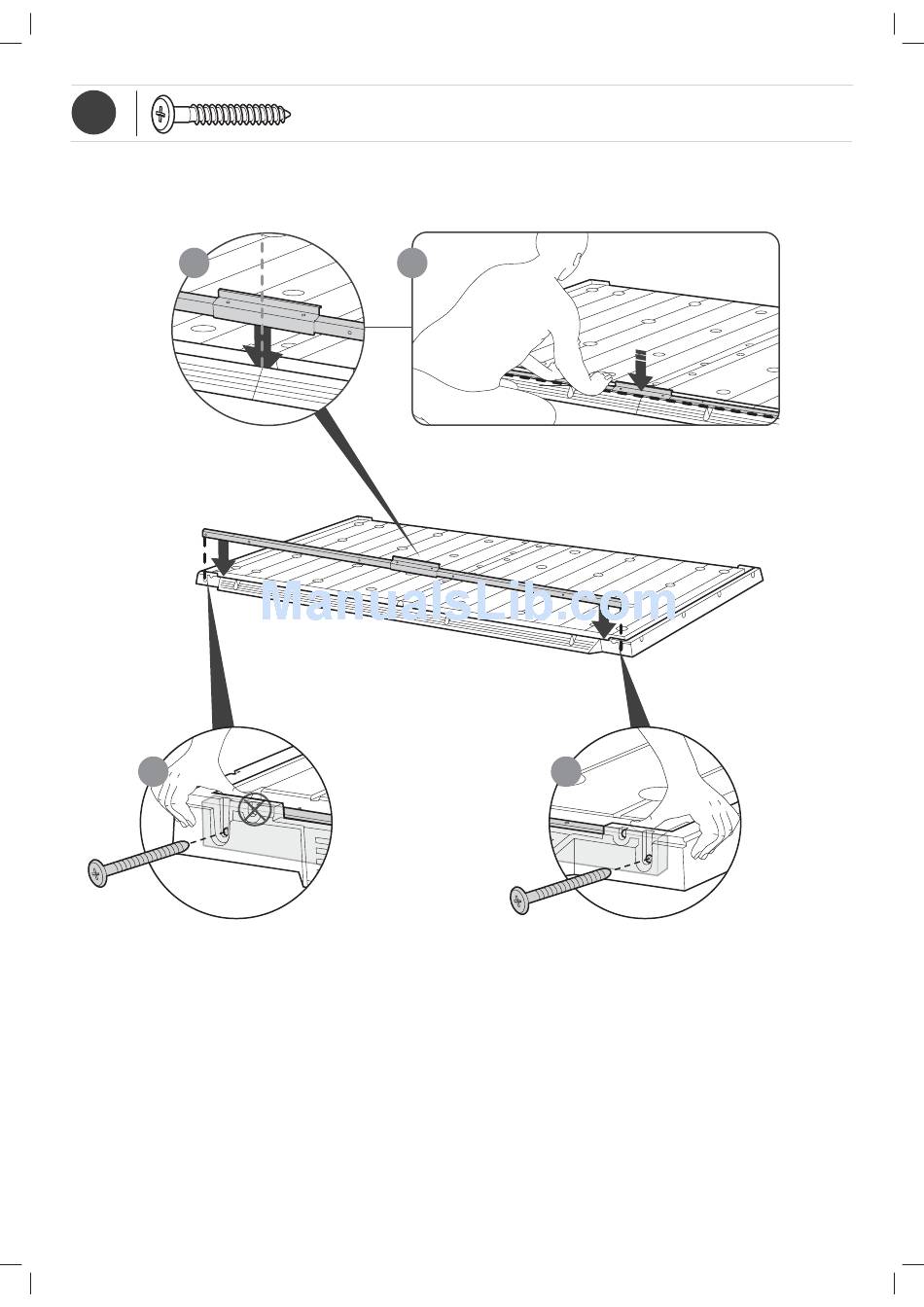 ManualsLib.com