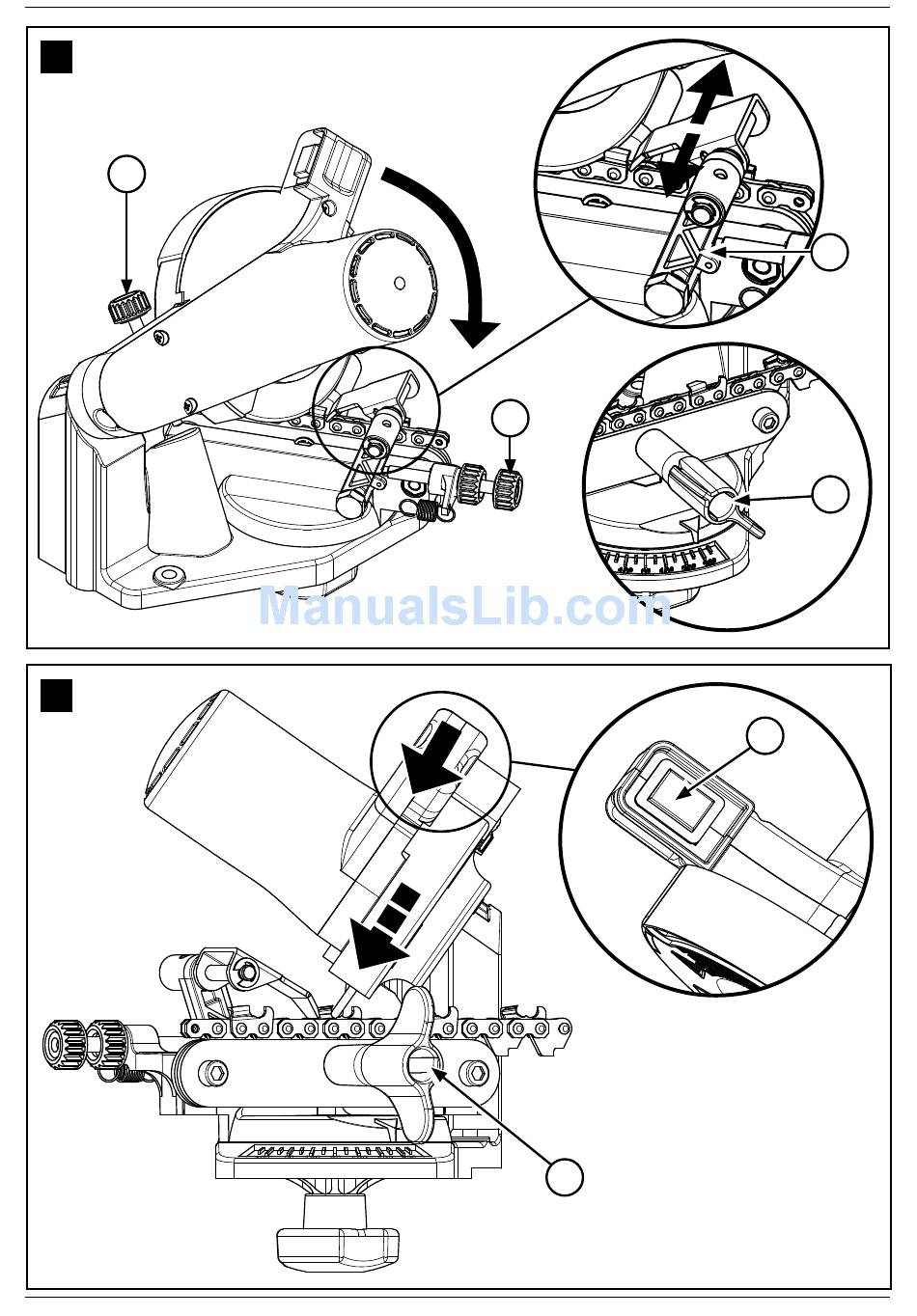 ManualsLib.com