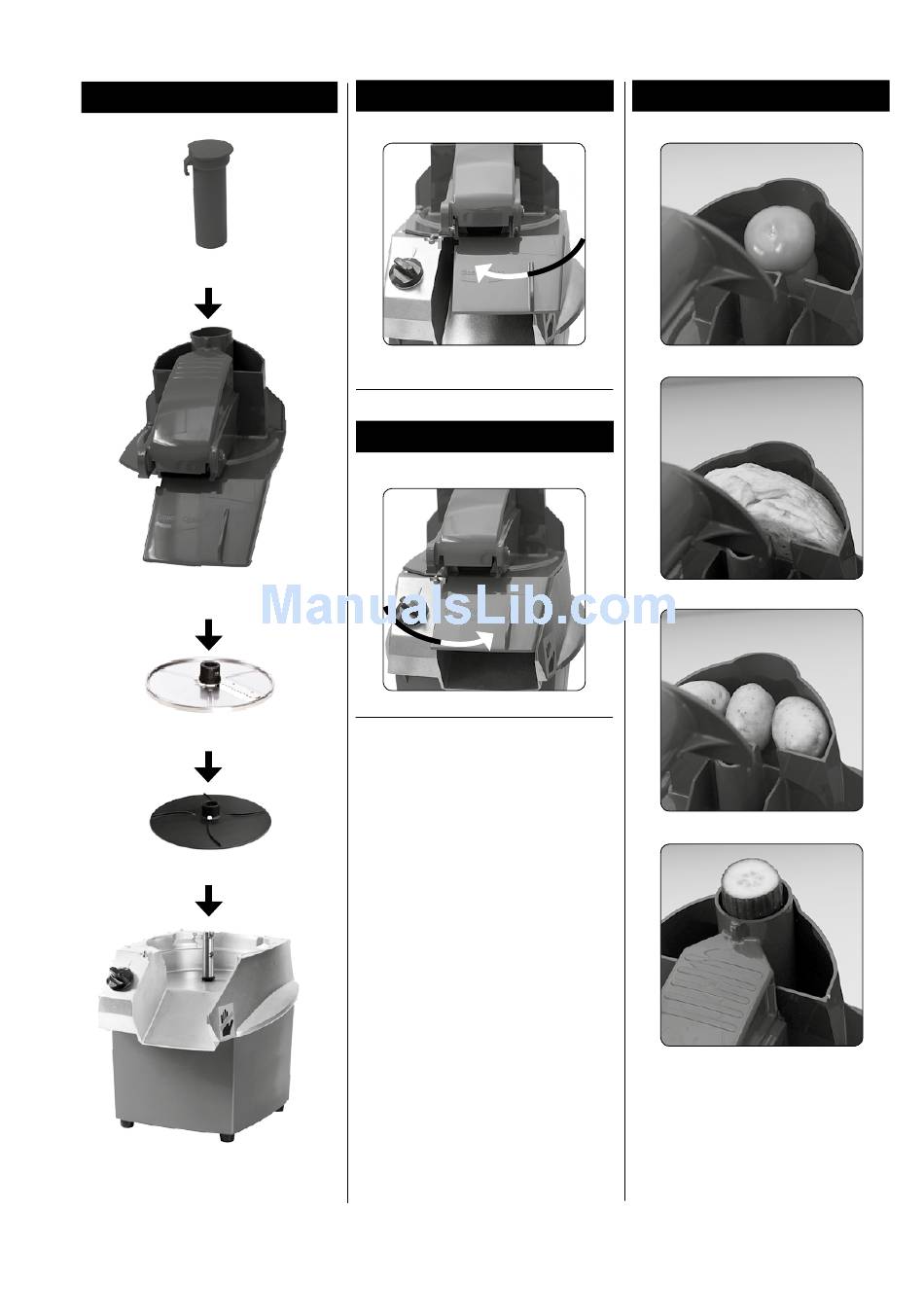 ManualsLib.com