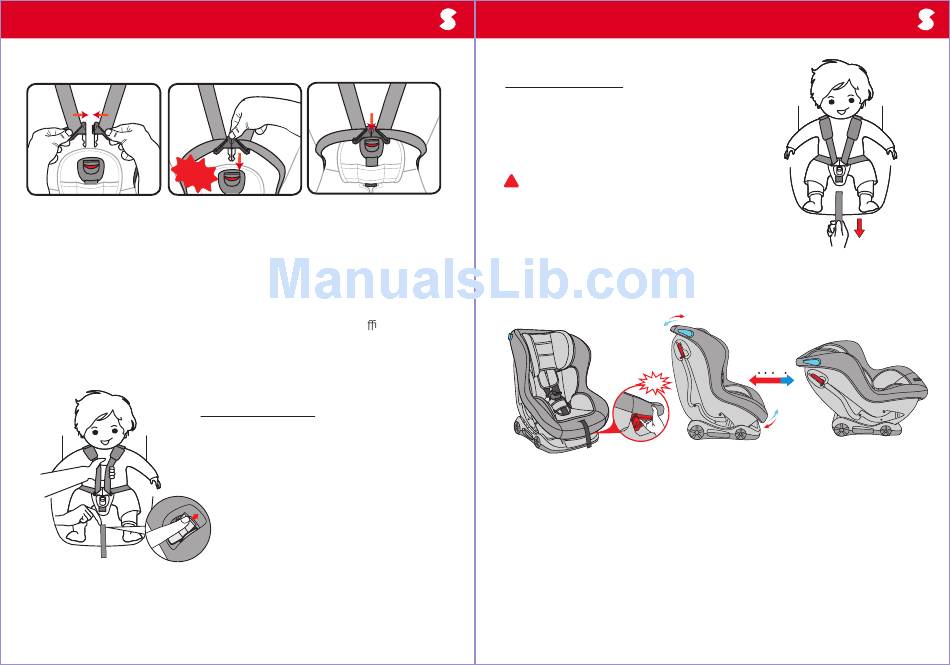 ManualsLib.com

ﬃ