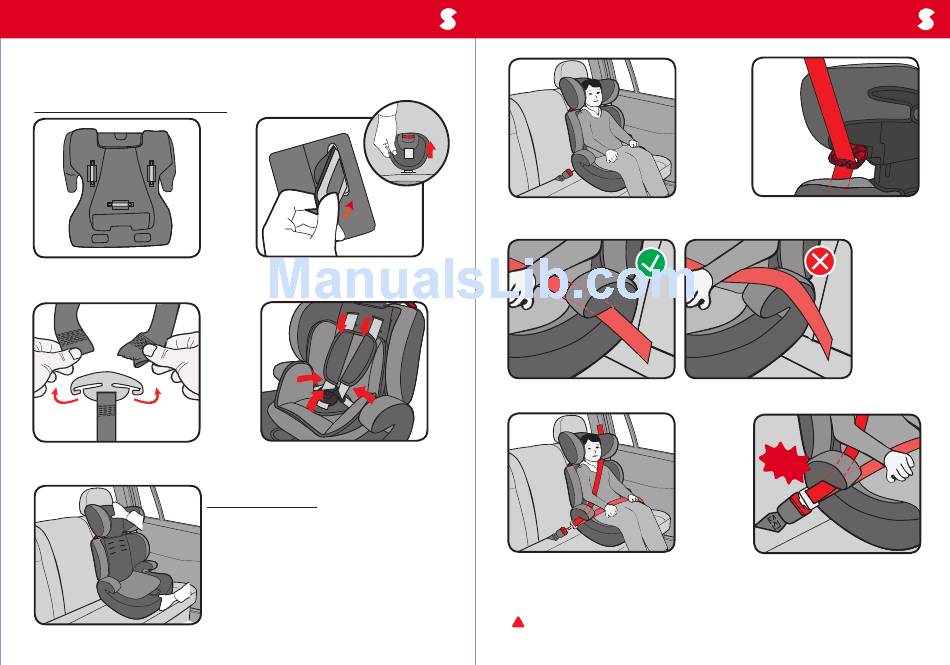 ManualsLib.com