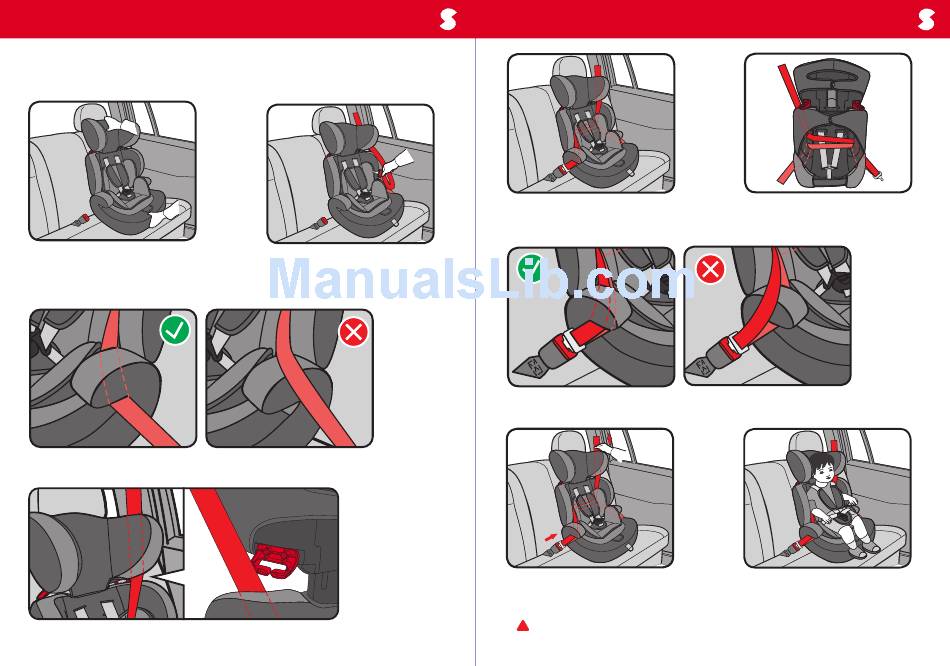 ManualsLib.com