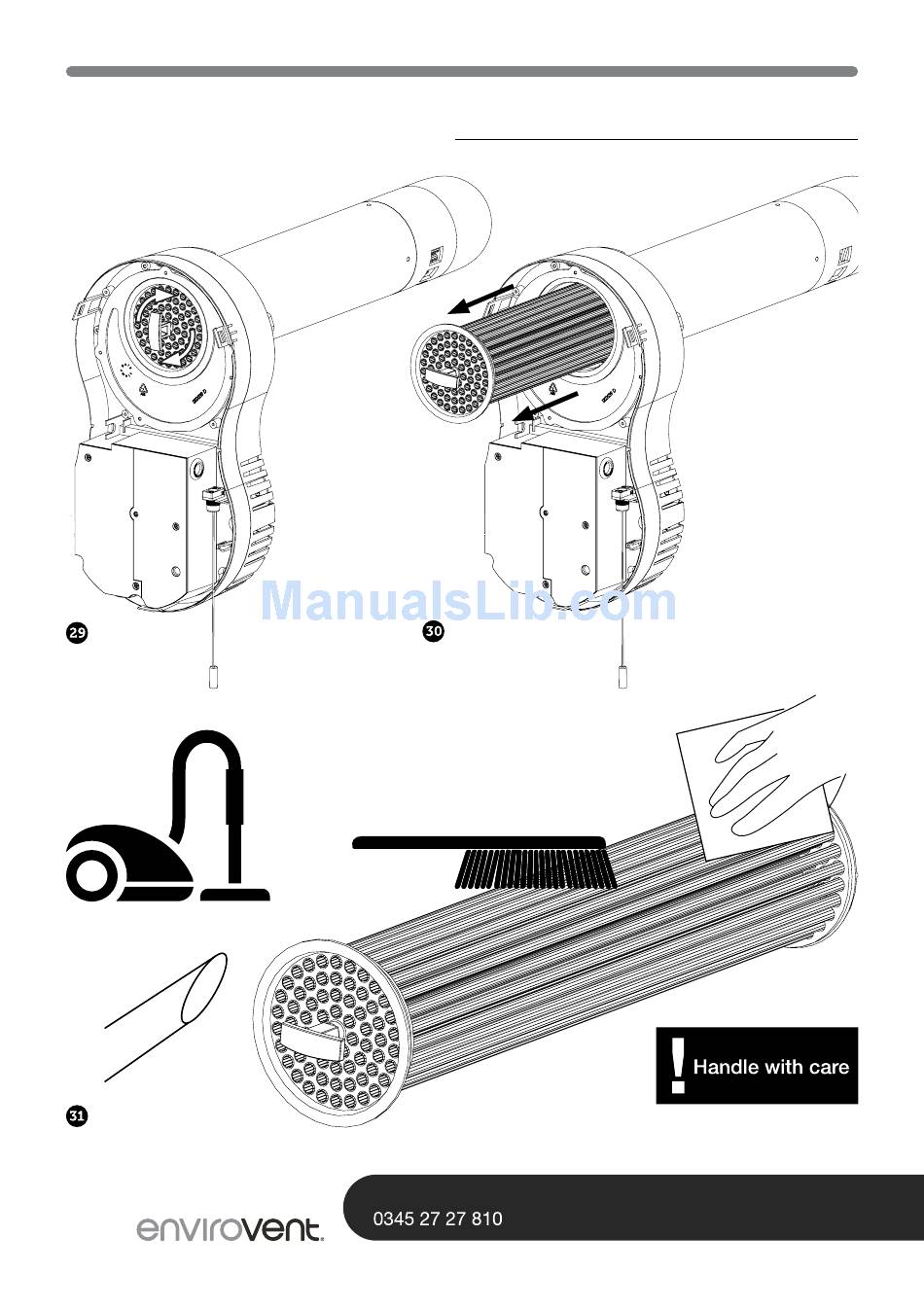 ManualsLib.com

29

30

! Handle with care

31

envirovent.

0345 27 27 810