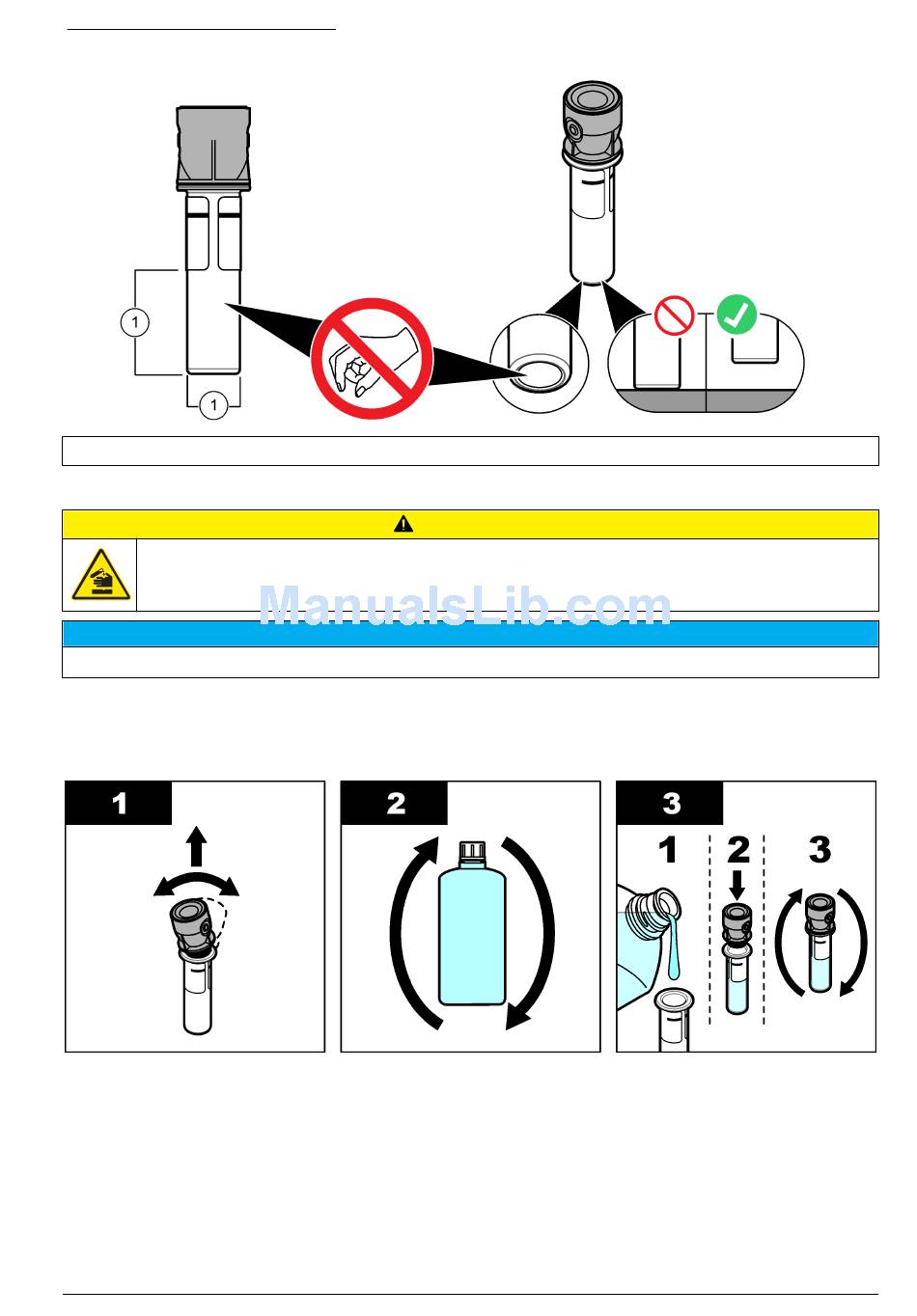 1

1

ManualsLib.com

1

2

3

1

2

3