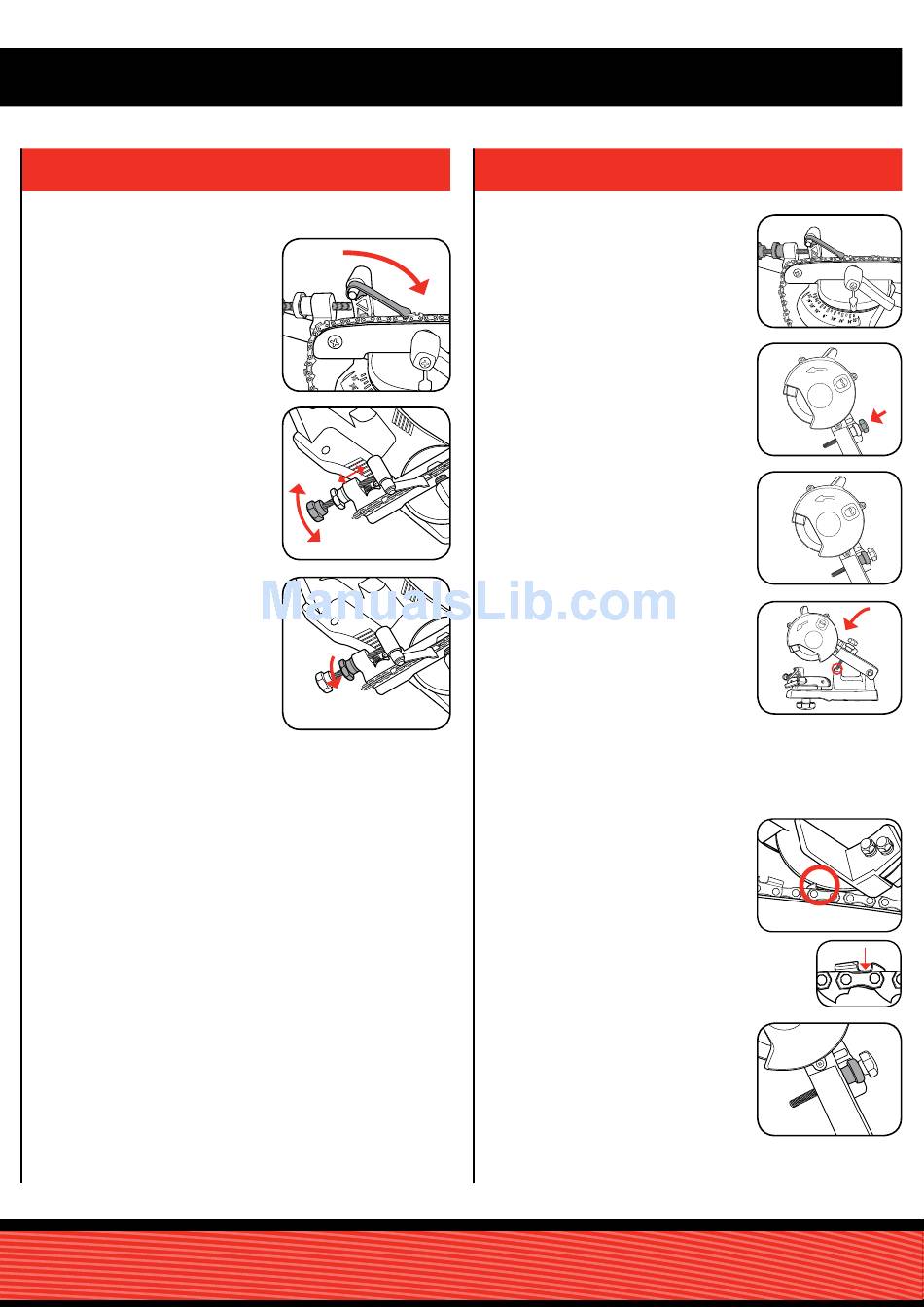 ManualsLib.com