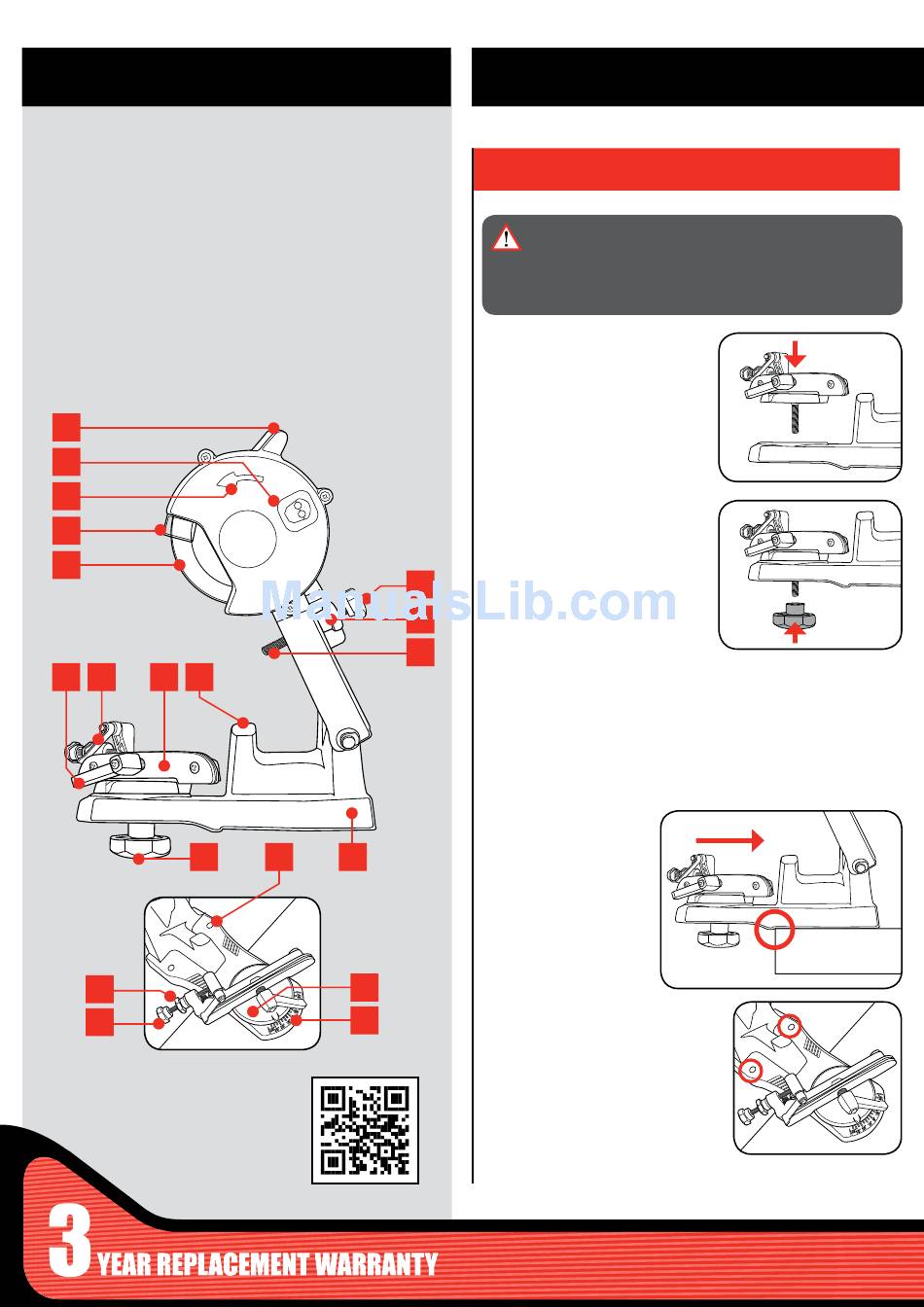 ManualsLib.com

3 YEAR REPLACEMENT WARRANTY