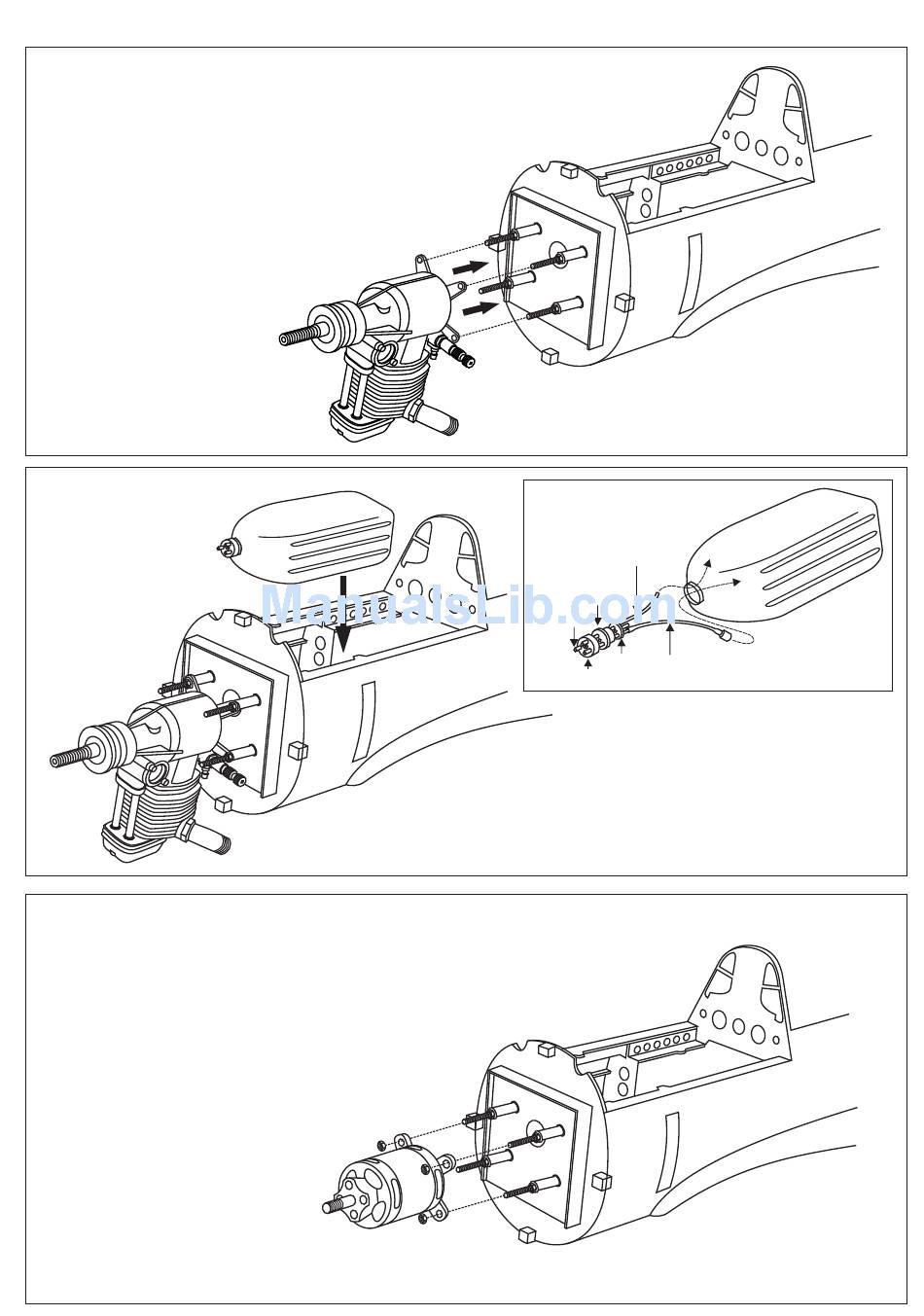 ManualsLib.com