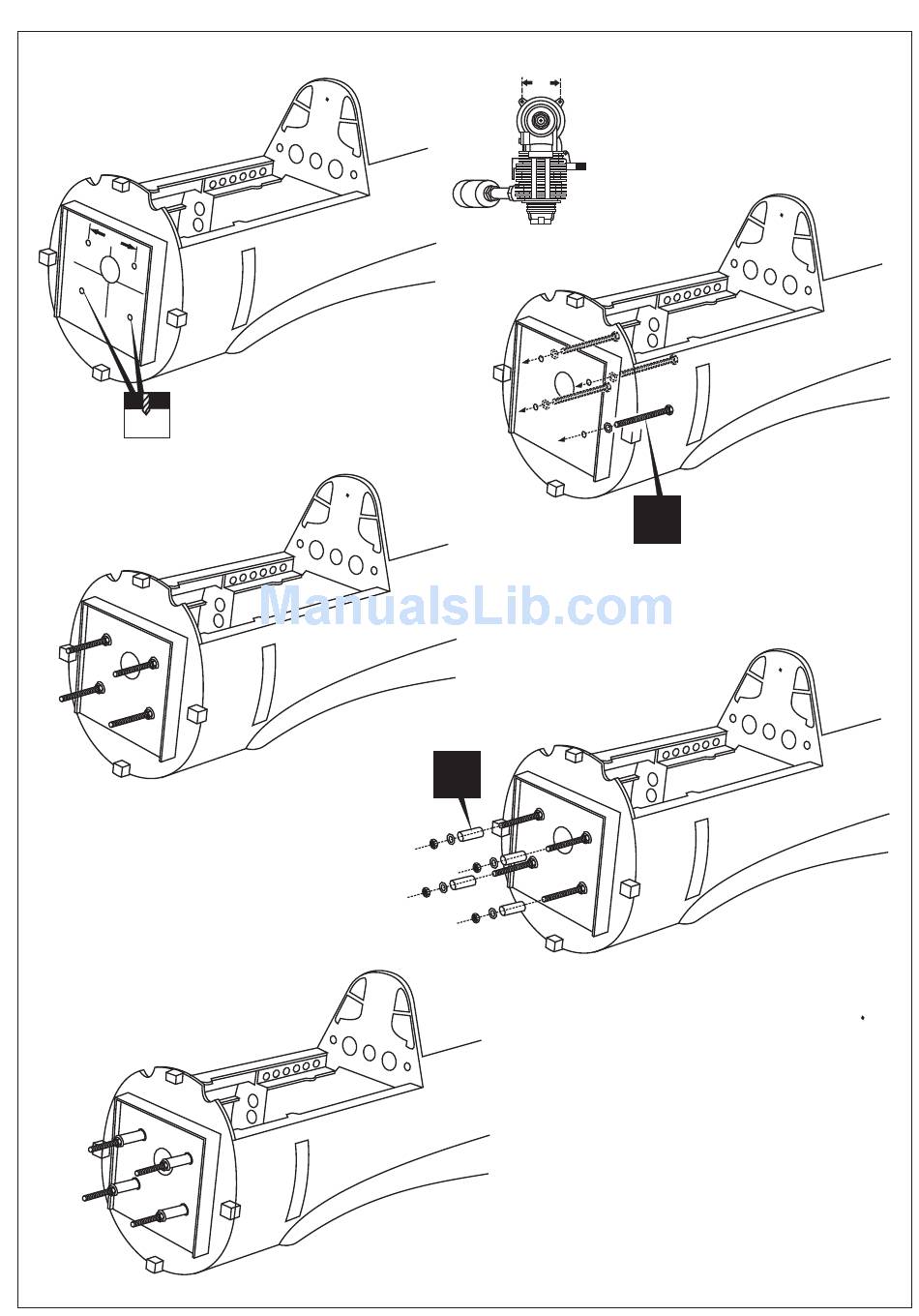 ManualsLib.com