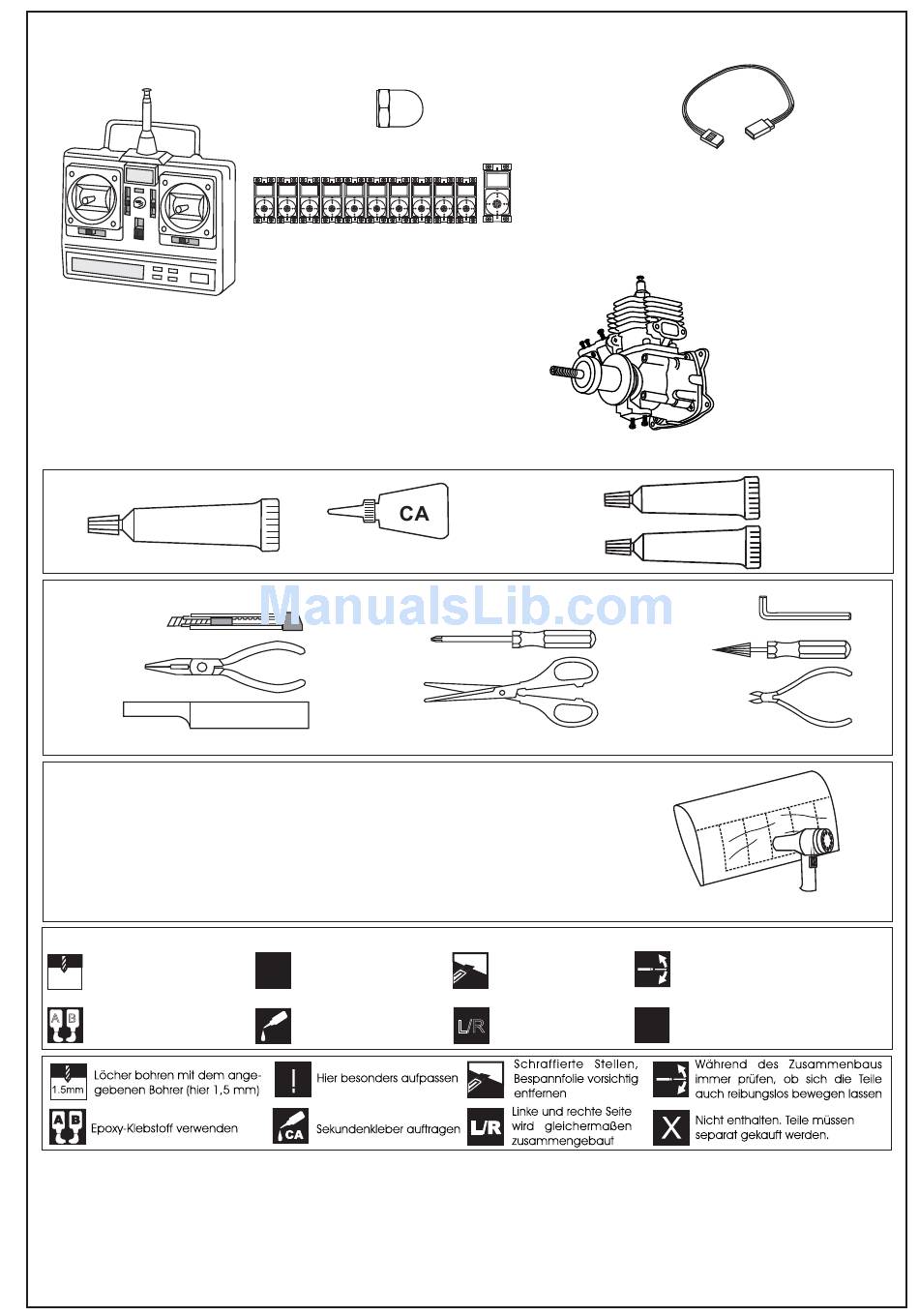 CA

ManualsLib.com

A B

L/R

1.5mm Löcher bohren mit dem angegebenen Bohrer (hier 1,5 mm)

! Hier besonders aufpassen

Schraffierte Stellen, Bespannfolie vorsichtig entfernen

Während des Zusammenbaus immer prüfen, ob sich die Teile auch reibungslos bewegen lassen

A B Epoxy-Klebstoff verwenden

CA Sekundenkleber auftragen

L/R Linke und rechte Seite wird gleichermaßen zusammengebaut

X Nicht enthalten. Teile müssen separat gekauft werden.