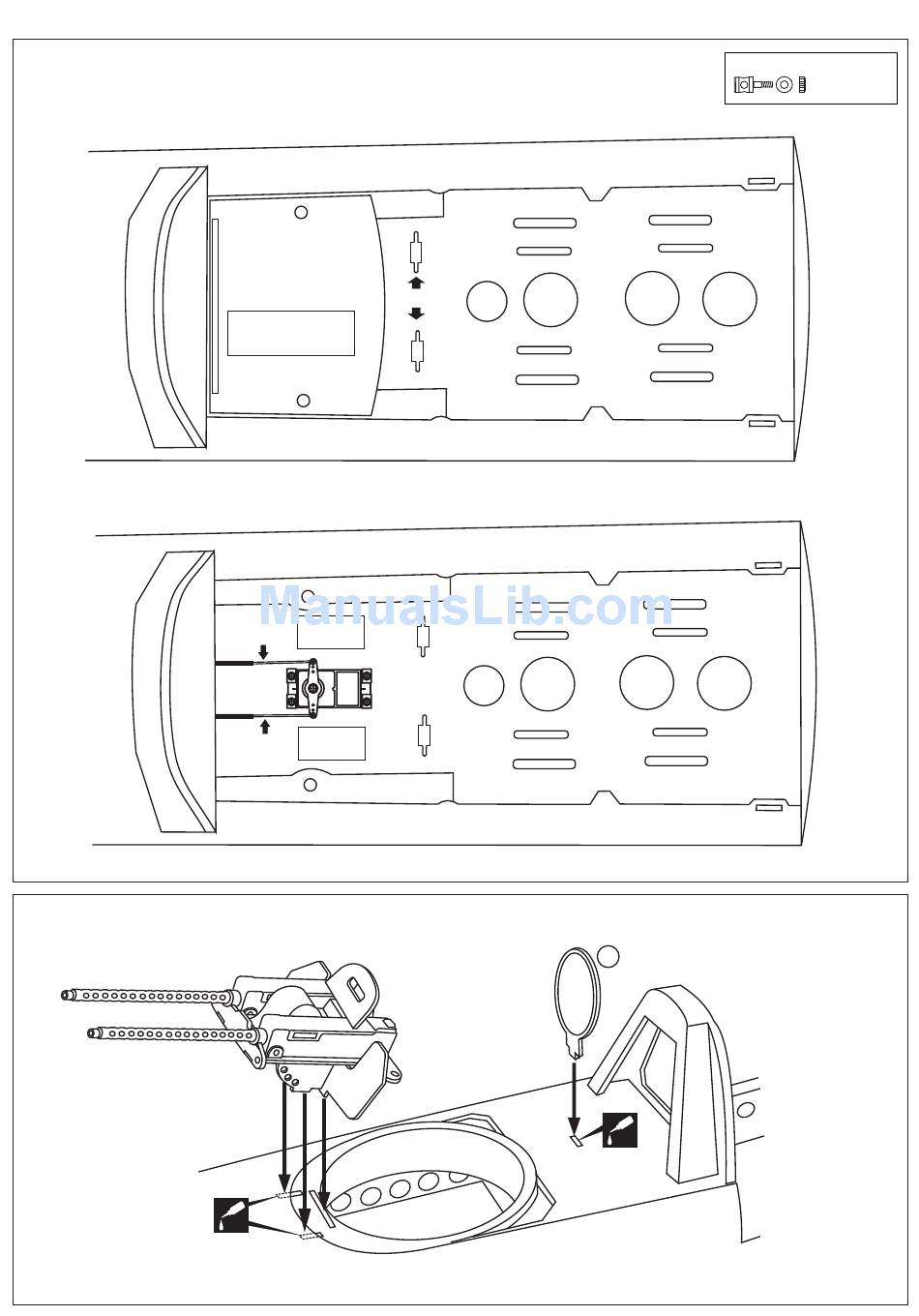 ManualsLib.com