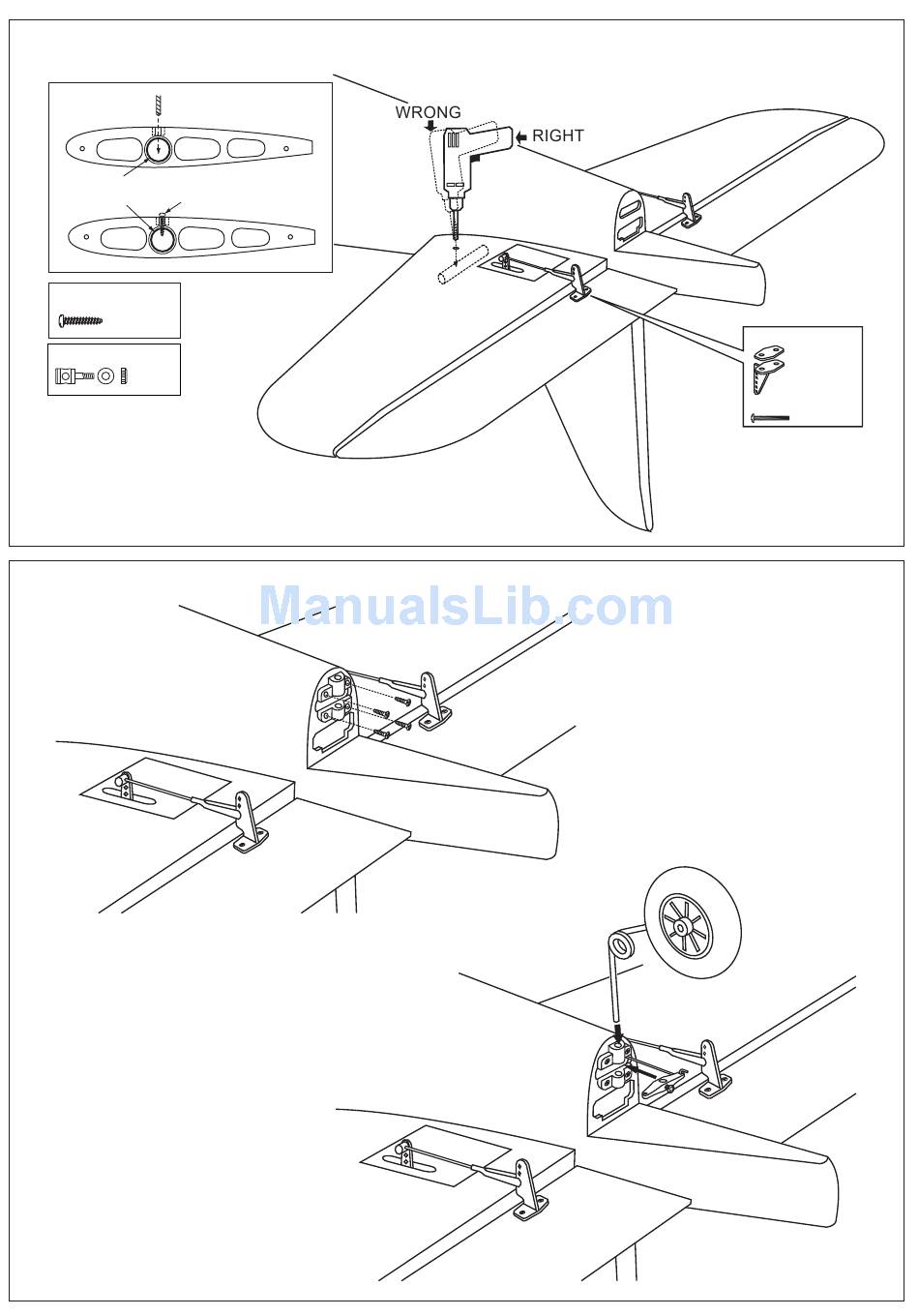 WRONG
RIGHT

ManualsLib.com