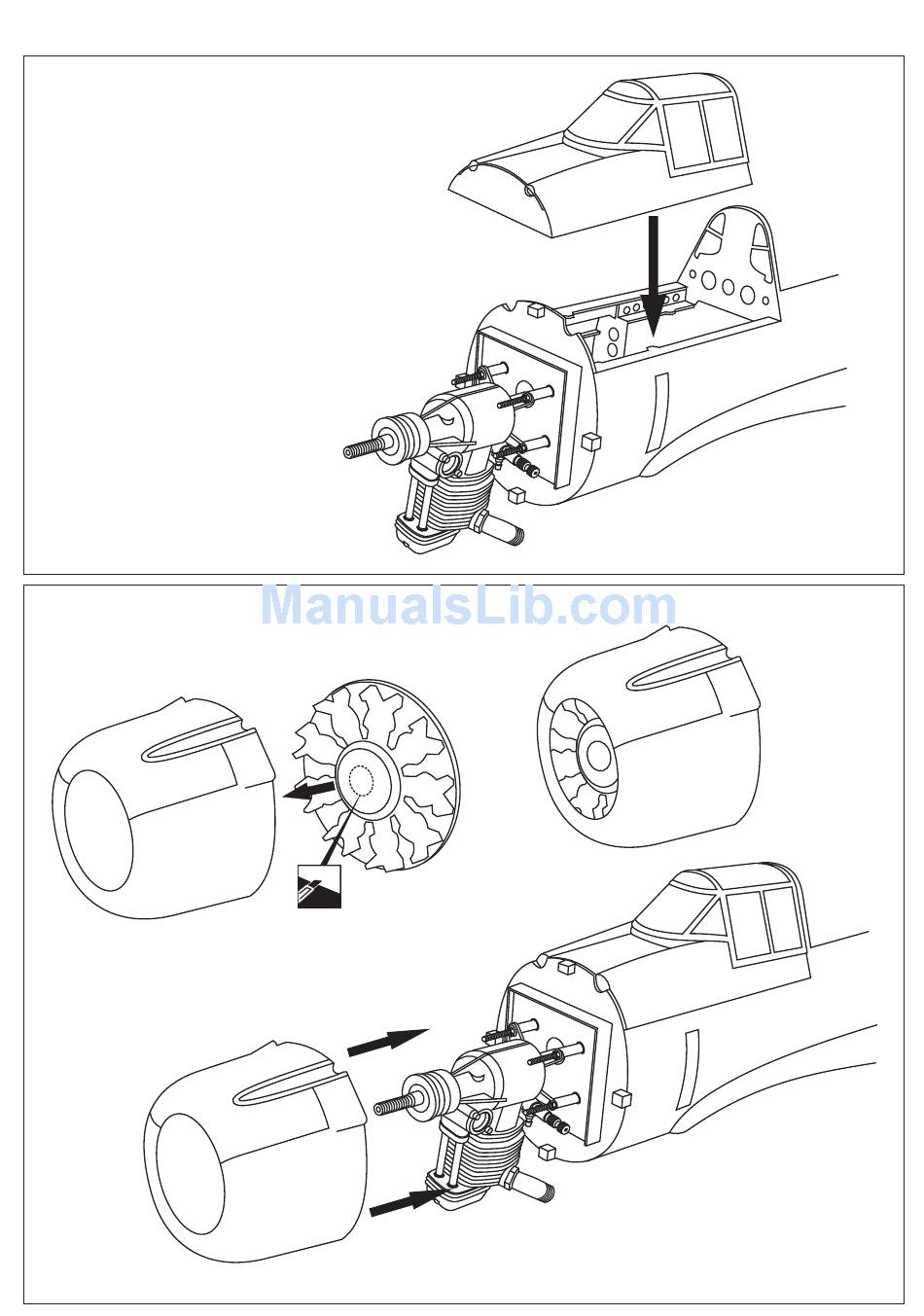 ManualsLib.com