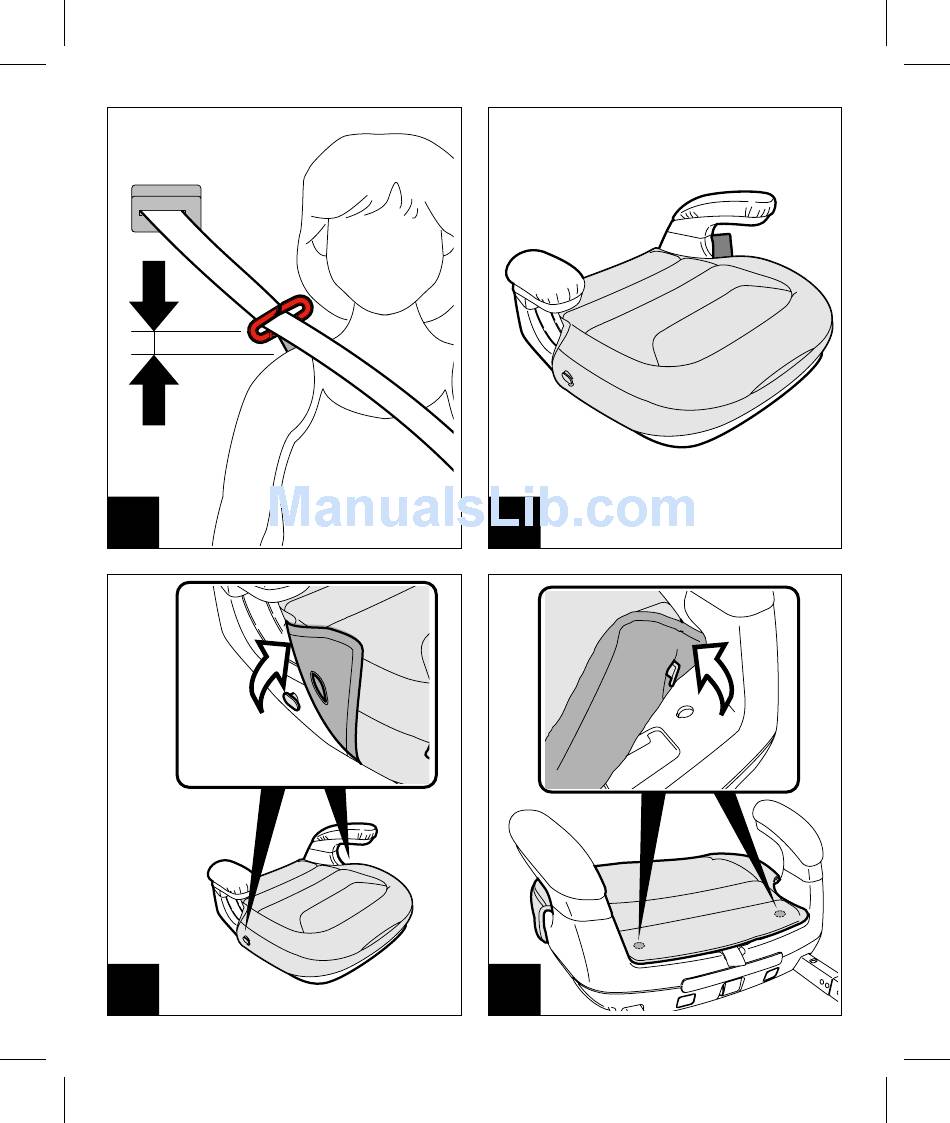 ManualsLib.com