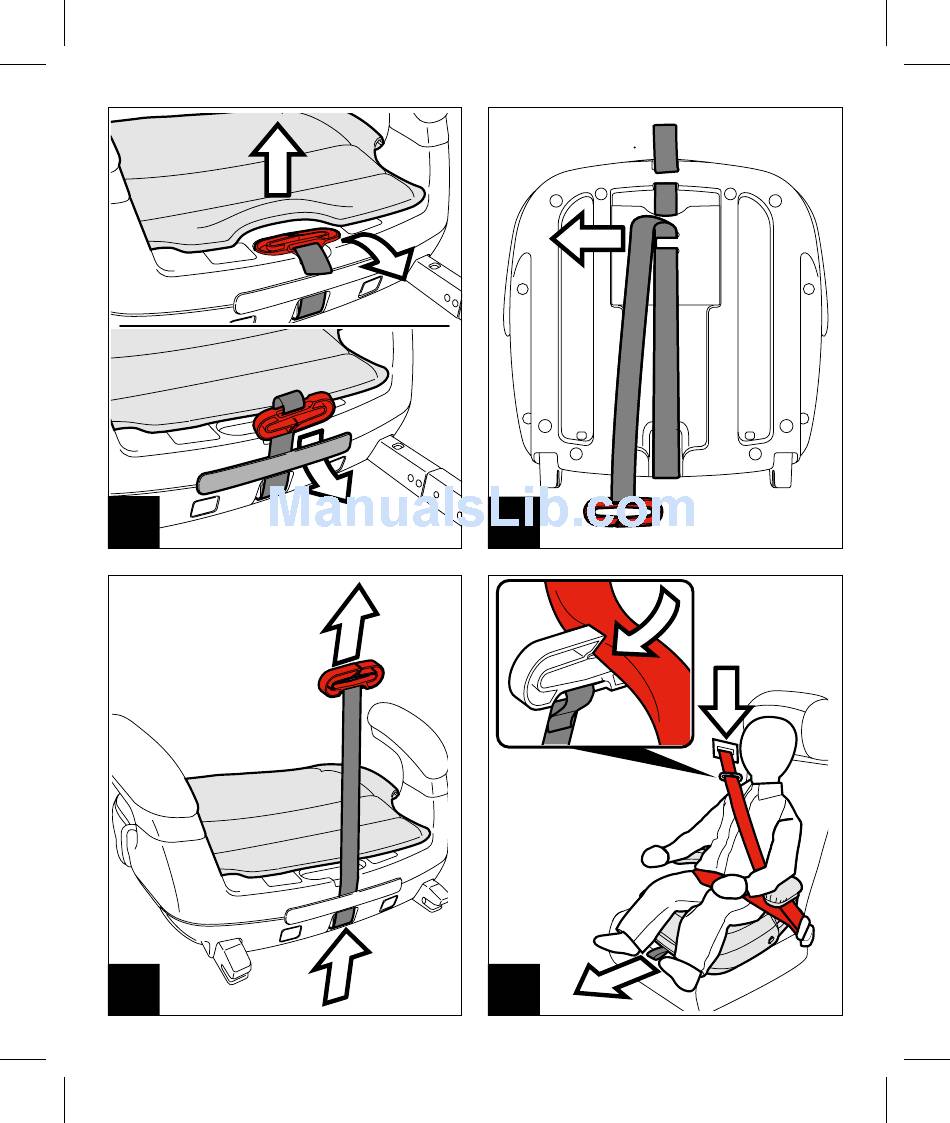 ManualsLib.com