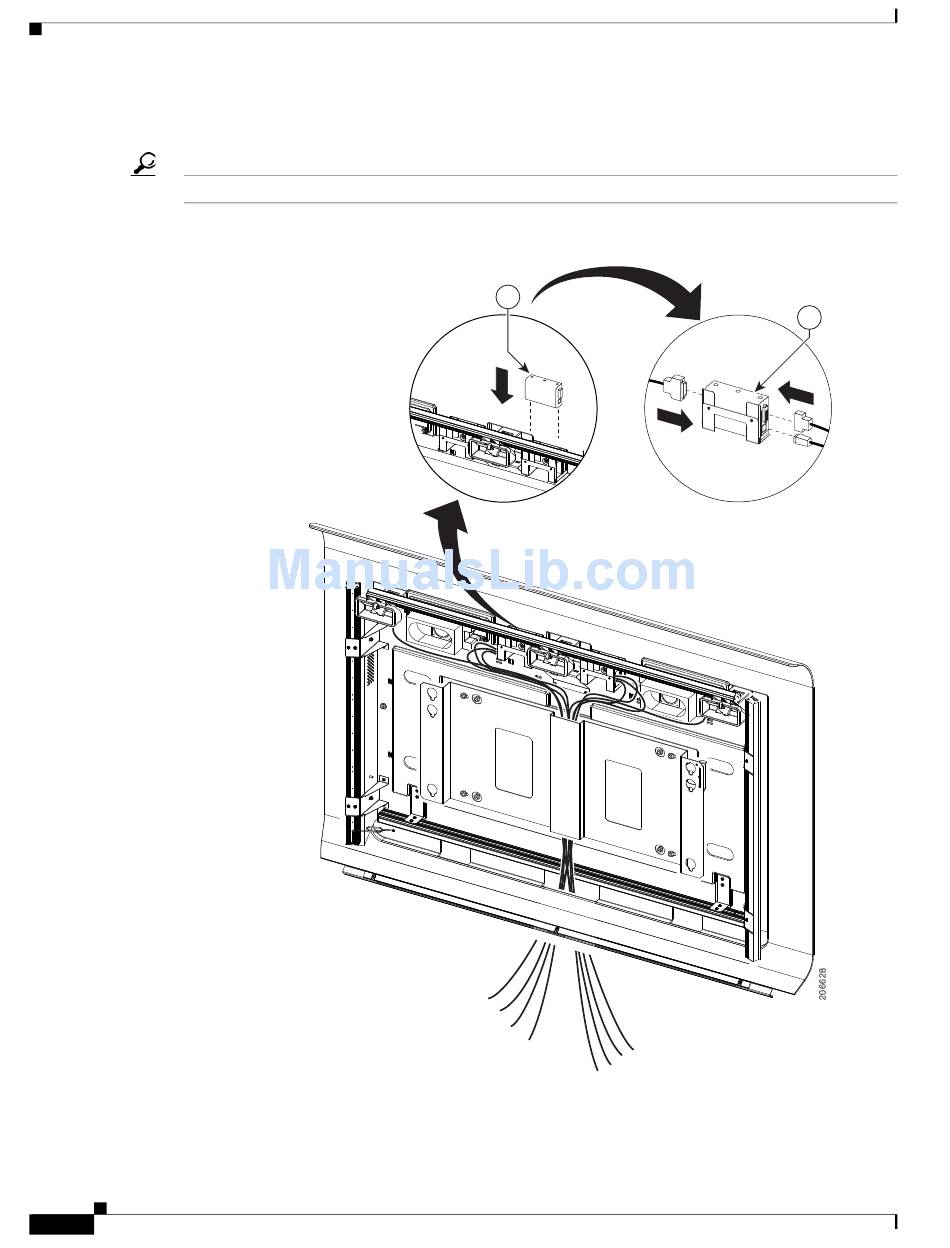 ManualsLib.com

206628