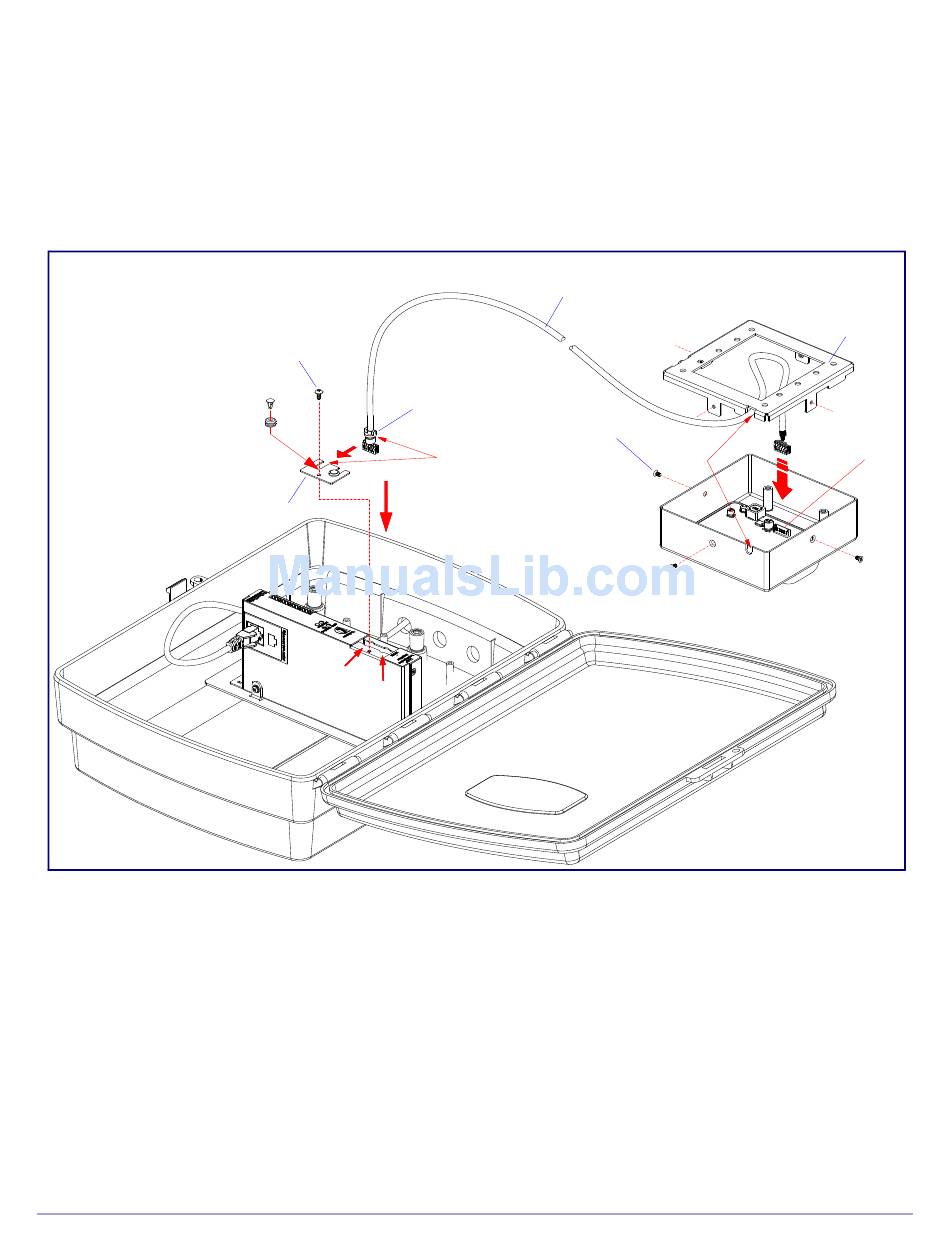 ManualsLib.com