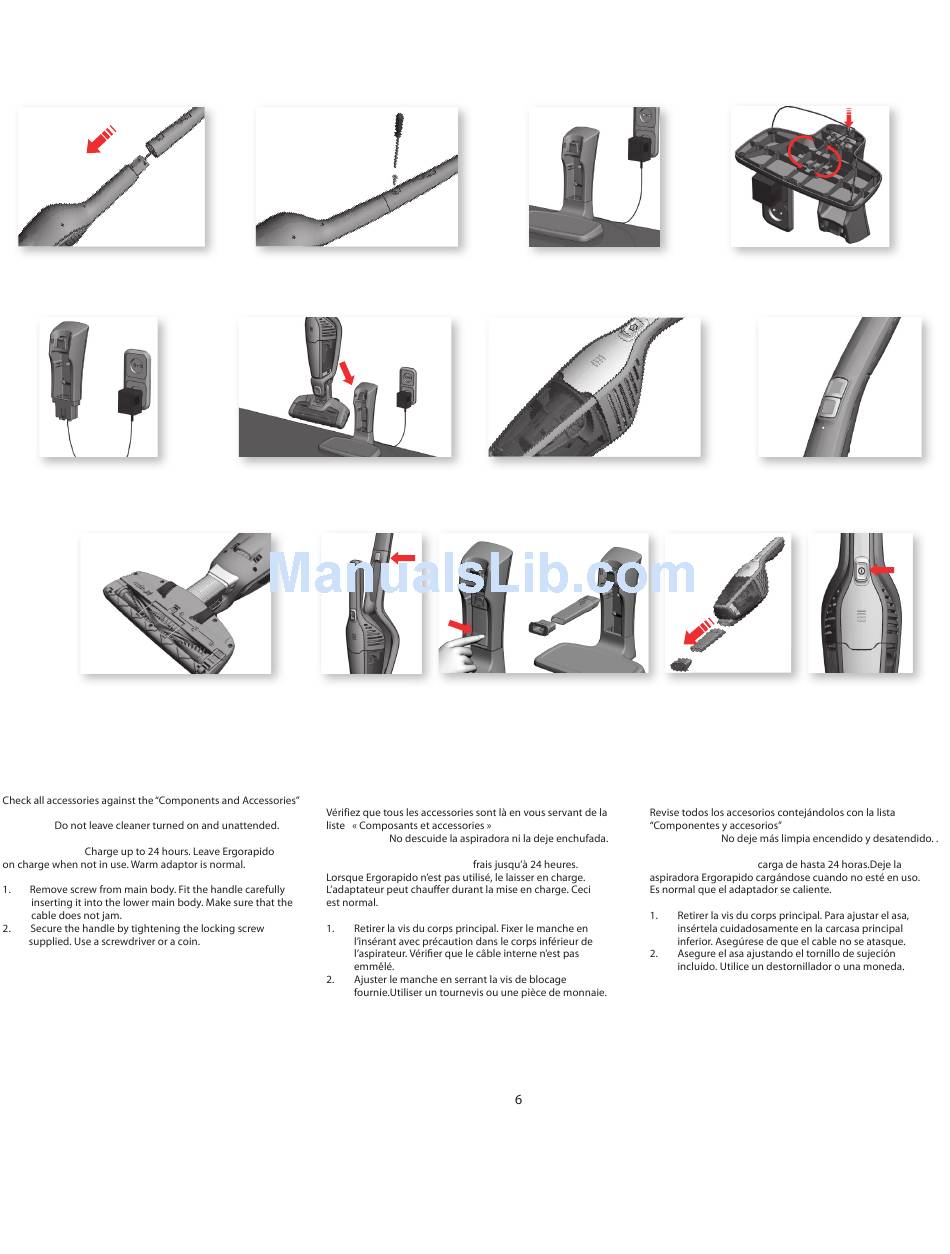 ManualsLib.com

Check all accessories against the "Components and Accessories"

Do not leave cleaner turned on and unattended.

Charge up to 24 hours. Leave Ergorapido on charge when not in use. Warm adaptor is normal.

1. Remove screw from main body. Fit the handle carefully inserting it into the lower main body. Make sure that the cable does not jam.
2. Secure the handle by tightening the locking screw supplied. Use a screwdriver or a coin.

Vérifiez que tous les accessories sont là en vous servant de la liste « Composants et accessories »
No descuide la aspiradora ni la deje enchufada.

frais jusqu'à 24 heures. Lorsque Ergorapido n'est pas utilisé, le laisser en charge. L'adaptateur peut chauffer durant la mise en charge. Ceci est normal.

1. Retirer la vis du corps principal. Fixer le manche en l'insérant avec précaution dans le corps inférieur de l'aspirateur. Vérifier que le câble interne n'est pas emmêlé.
2. Ajuster le manche en serrant la vis de blocage fournie.Utiliser un tournevis ou une pièce de monnaie.

Revise todos los accesorios contejándolos con la lista "Componentes y accesorios"
No deje más limpia encendido y desatendido. .

carga de hasta 24 horas.Deje la aspiradora Ergorapido cargándose cuando no esté en uso. Es normal que el adaptador se caliente.

1. Retirer la vis du corps principal. Para ajustar el asa, insértela cuidadosamente en la carcasa principal inferior. Asegúrese de que el cable no se atasque.
2. Asegure el asa ajustando el tornillo de sujeción incluido. Utilice un destornillador o una moneda.

6