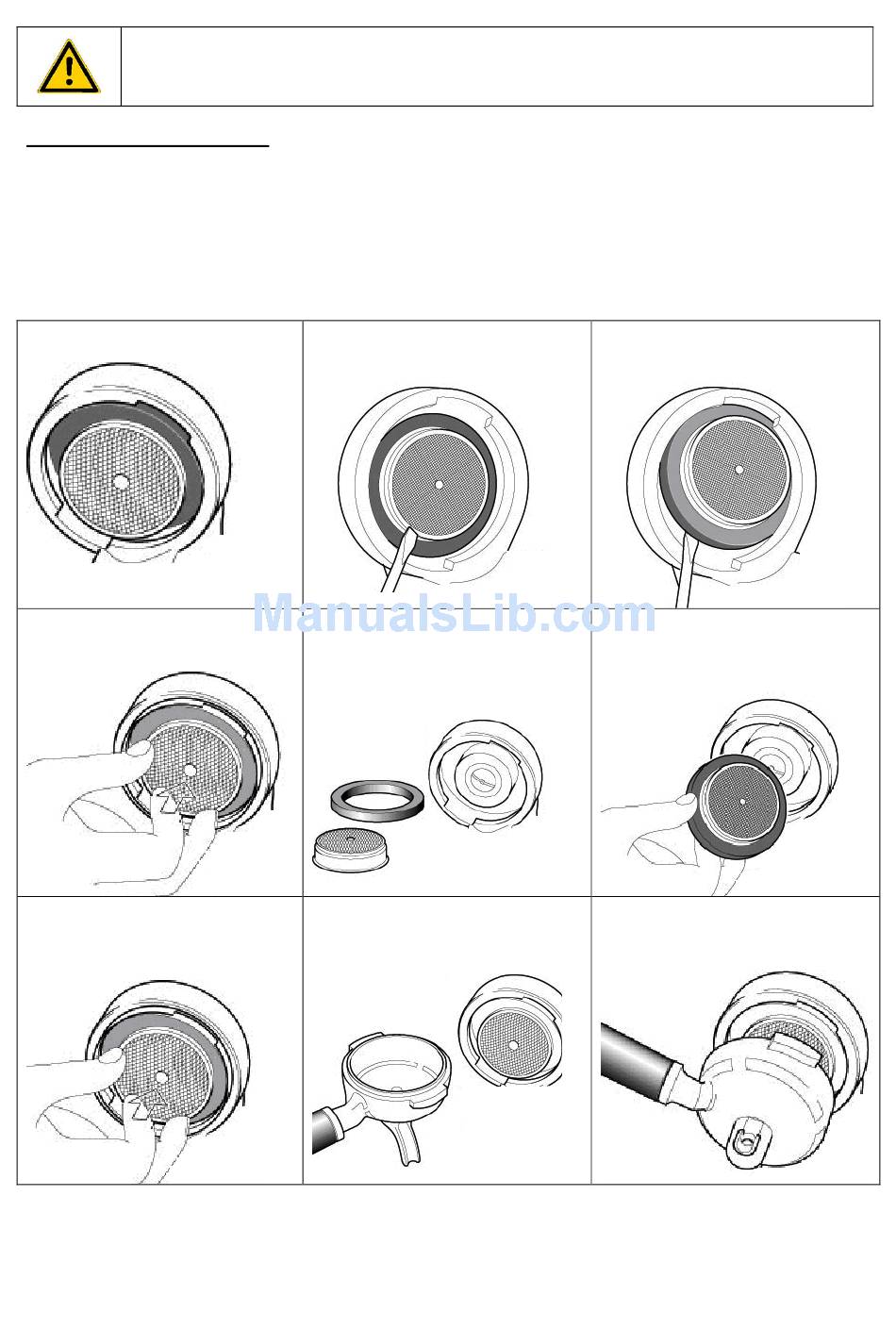 ManualsLib.com