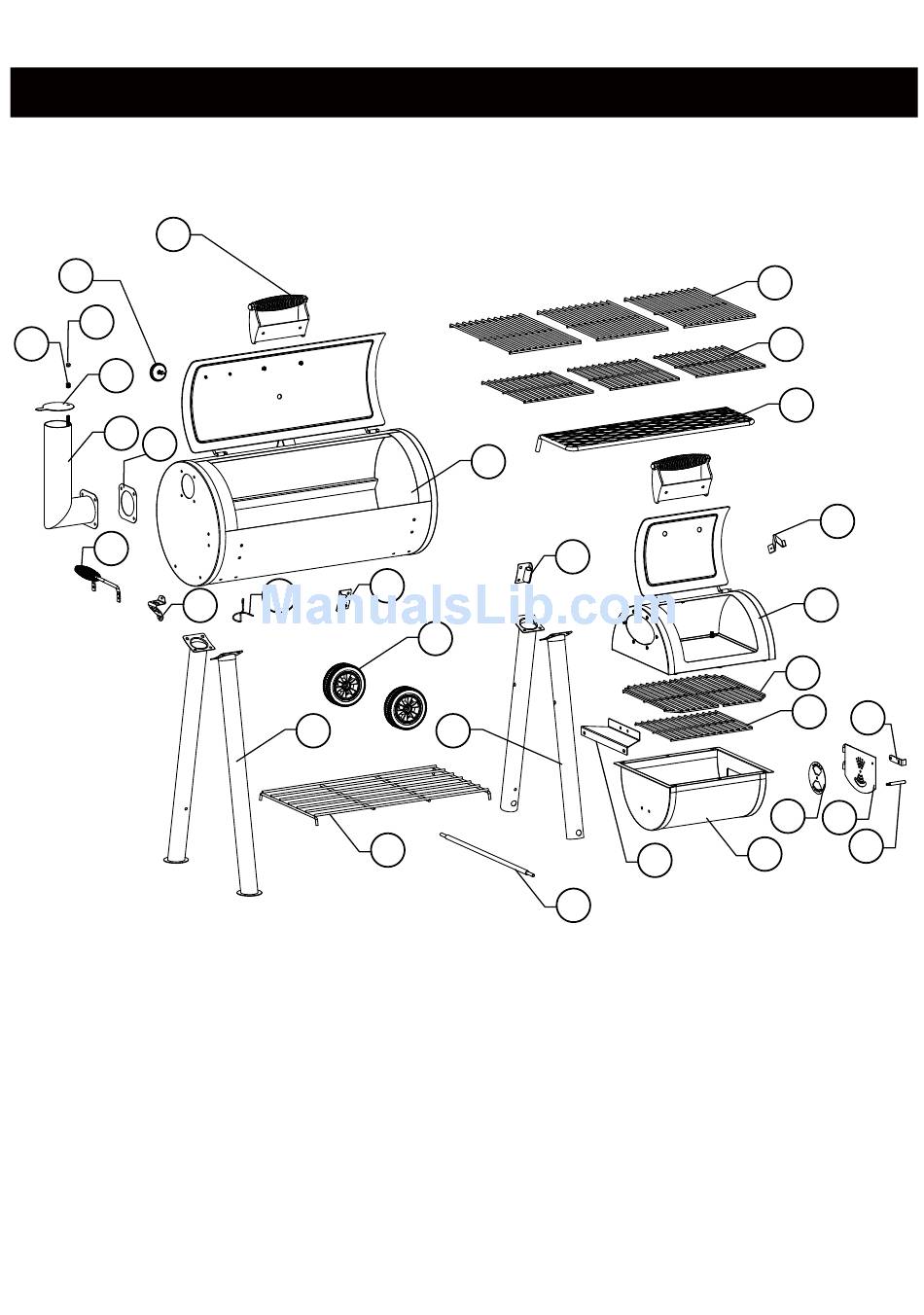 ManualsLib.com