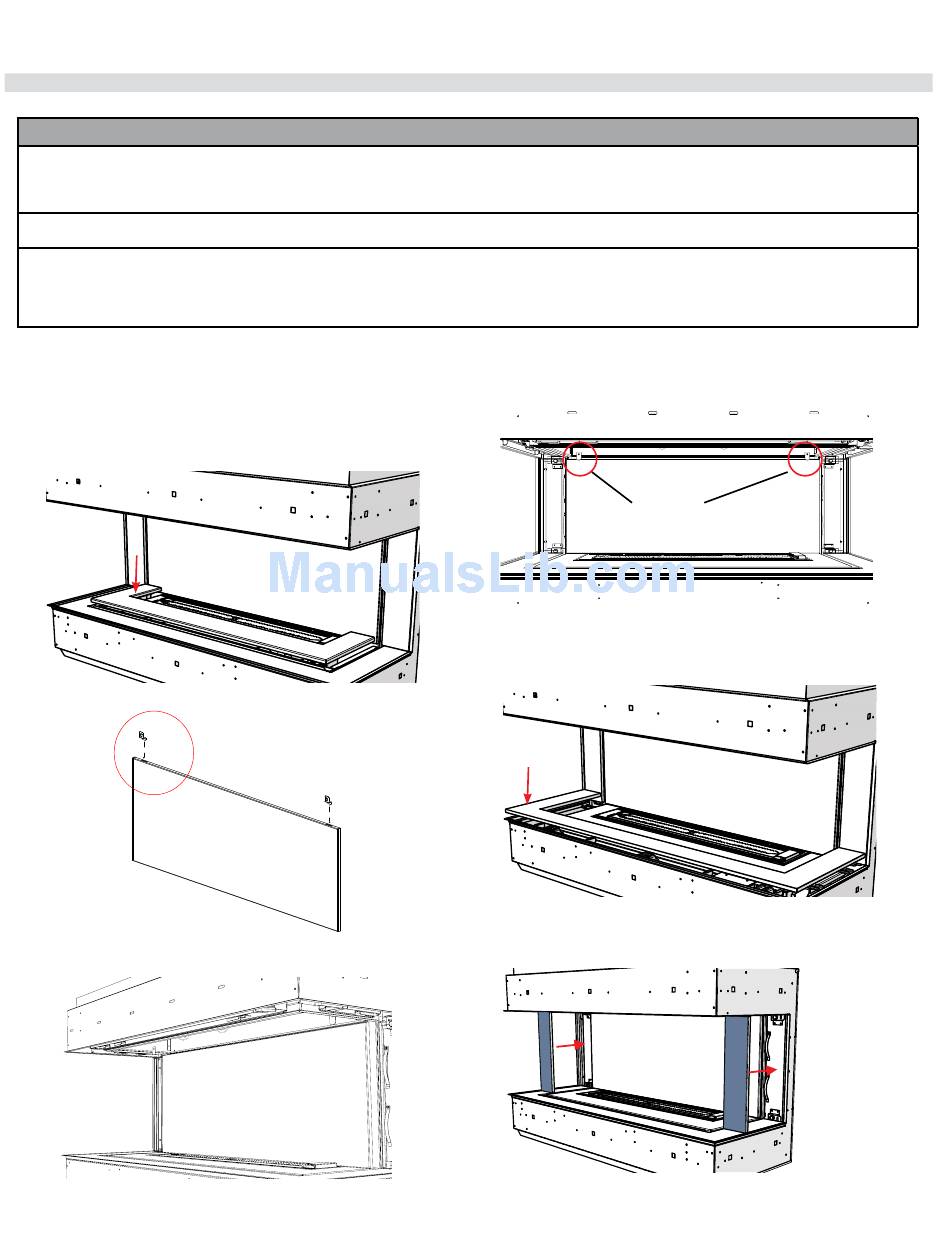 ManualsLib.com